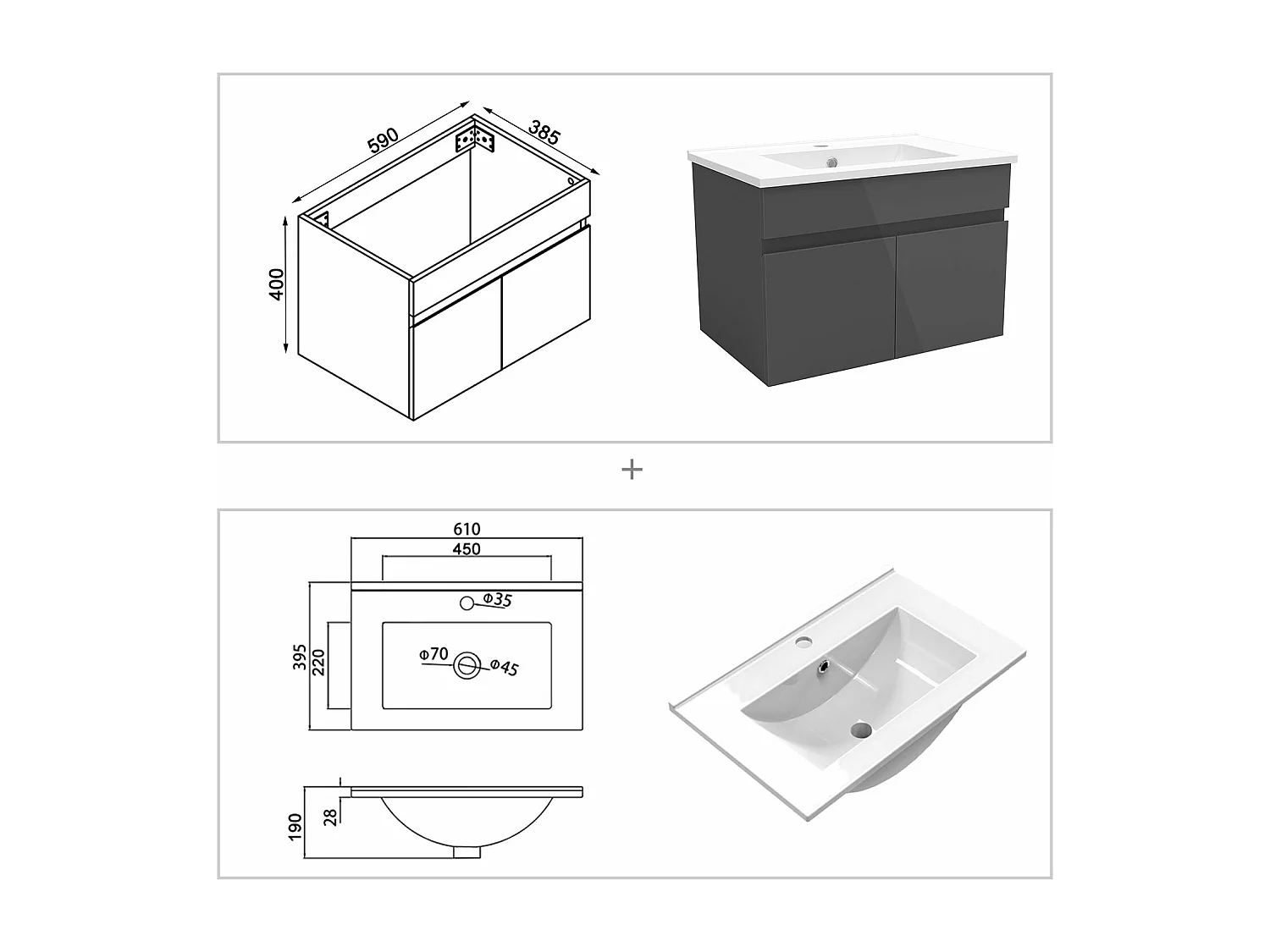 590
385
400

+

610
450
Φ35
395
220
Φ70
Φ45
190
28