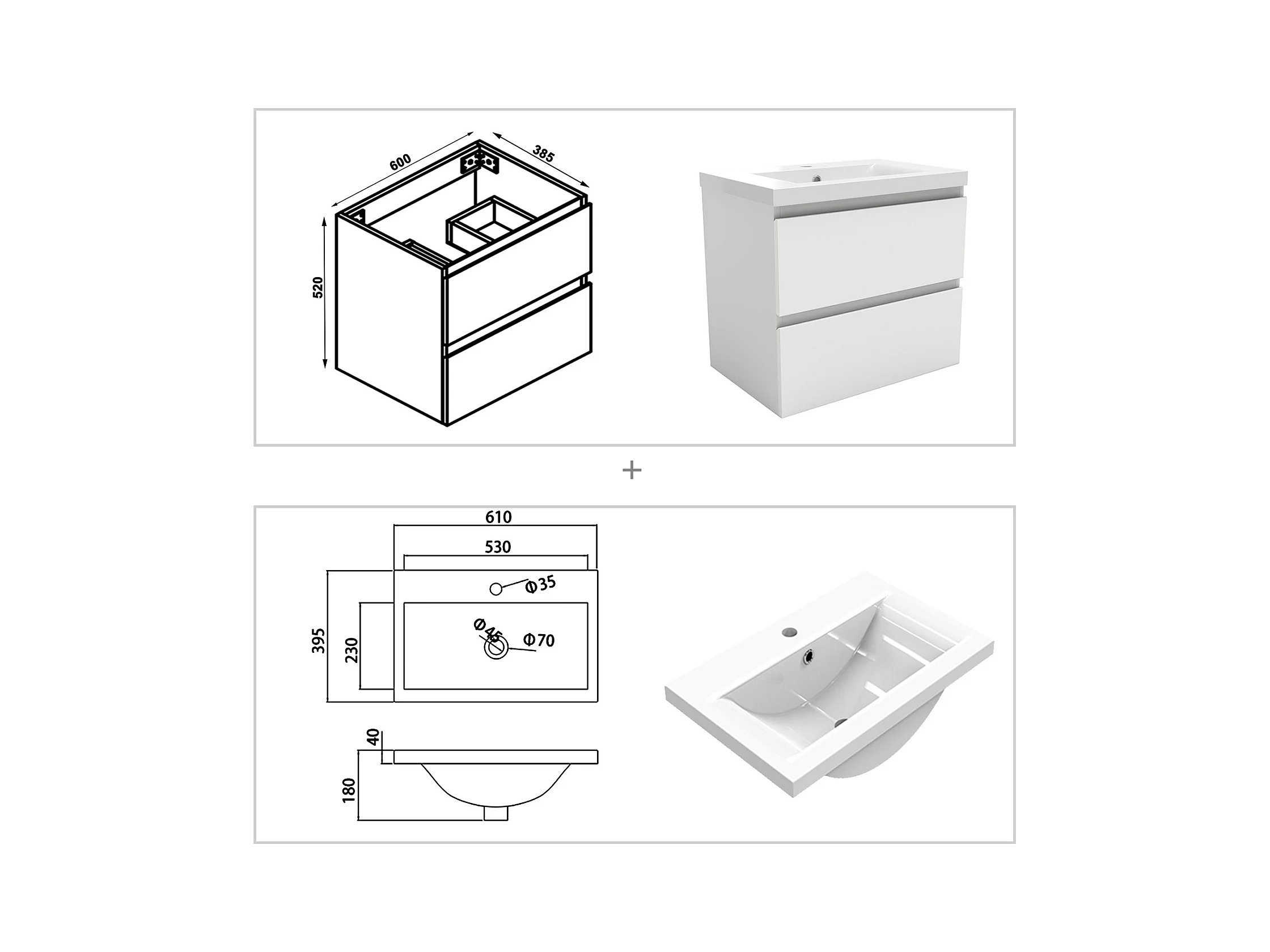 600
385
520
+
610
530
Φ35
Φ45
Φ70
395
230
40
180