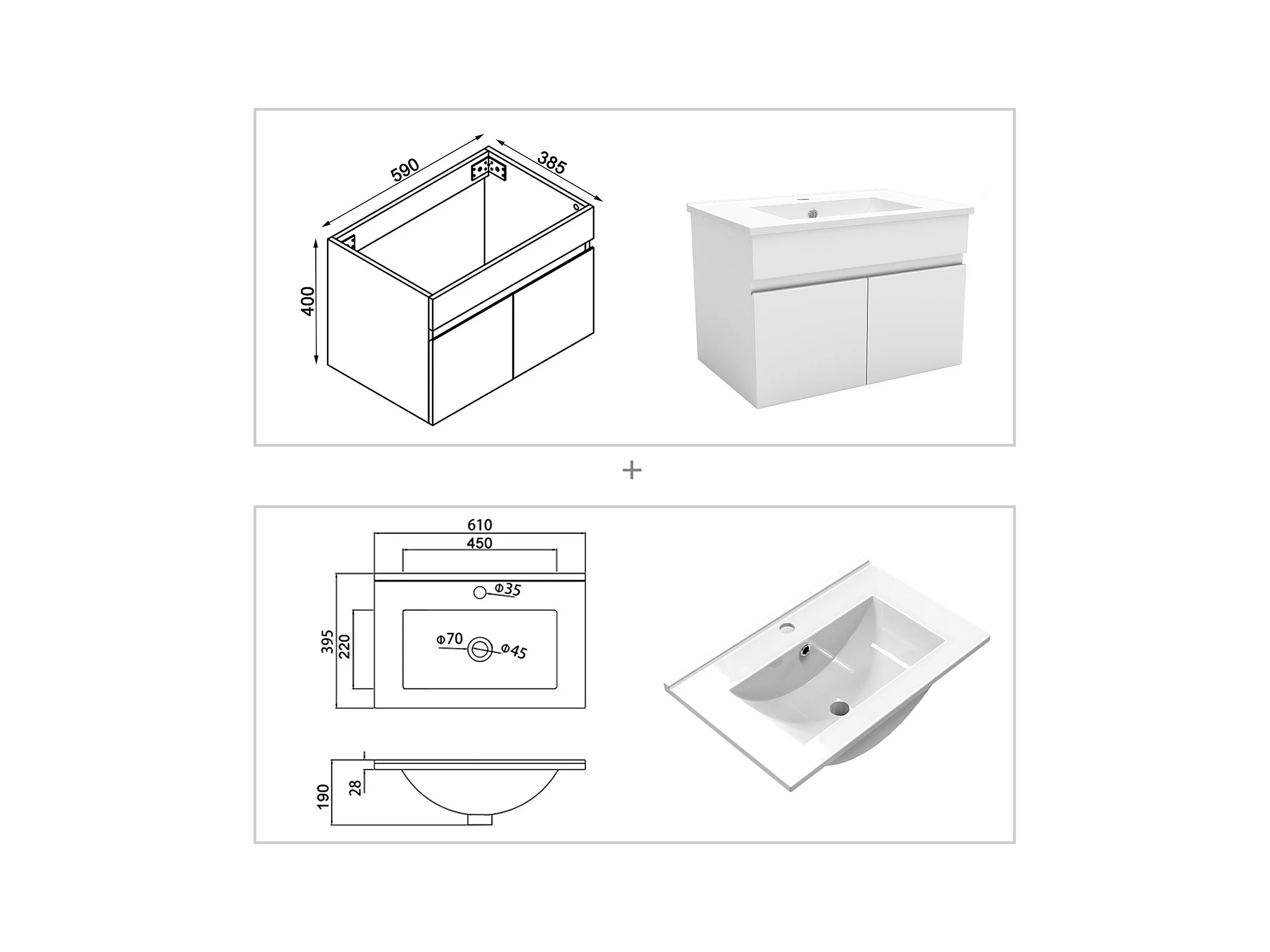 590
385
400

+

610
450
Φ35
395
220
Φ70
Φ45
190
28