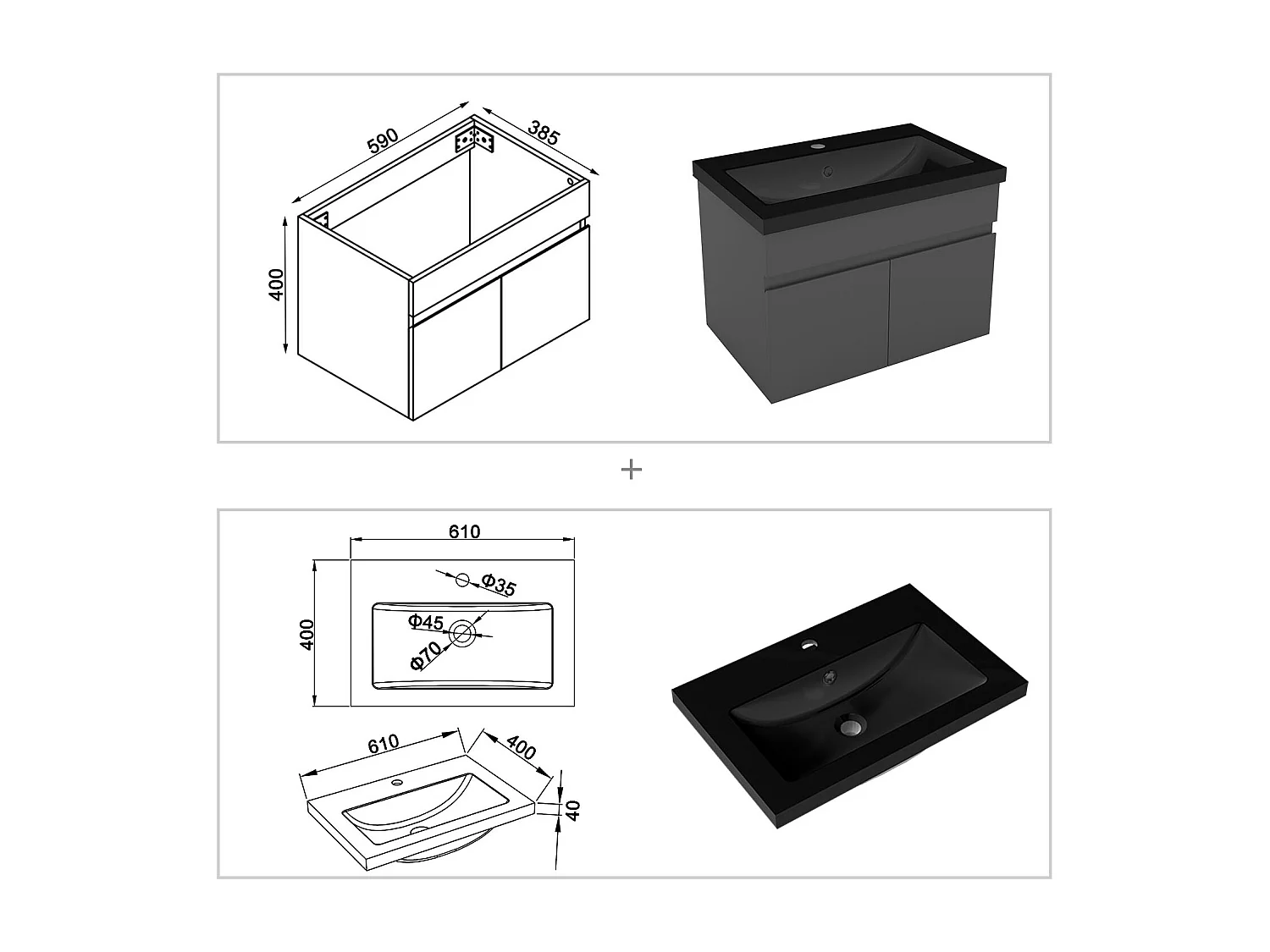 590
385
400

+

610
Φ35
Φ45
Φ70
400
610
400
40