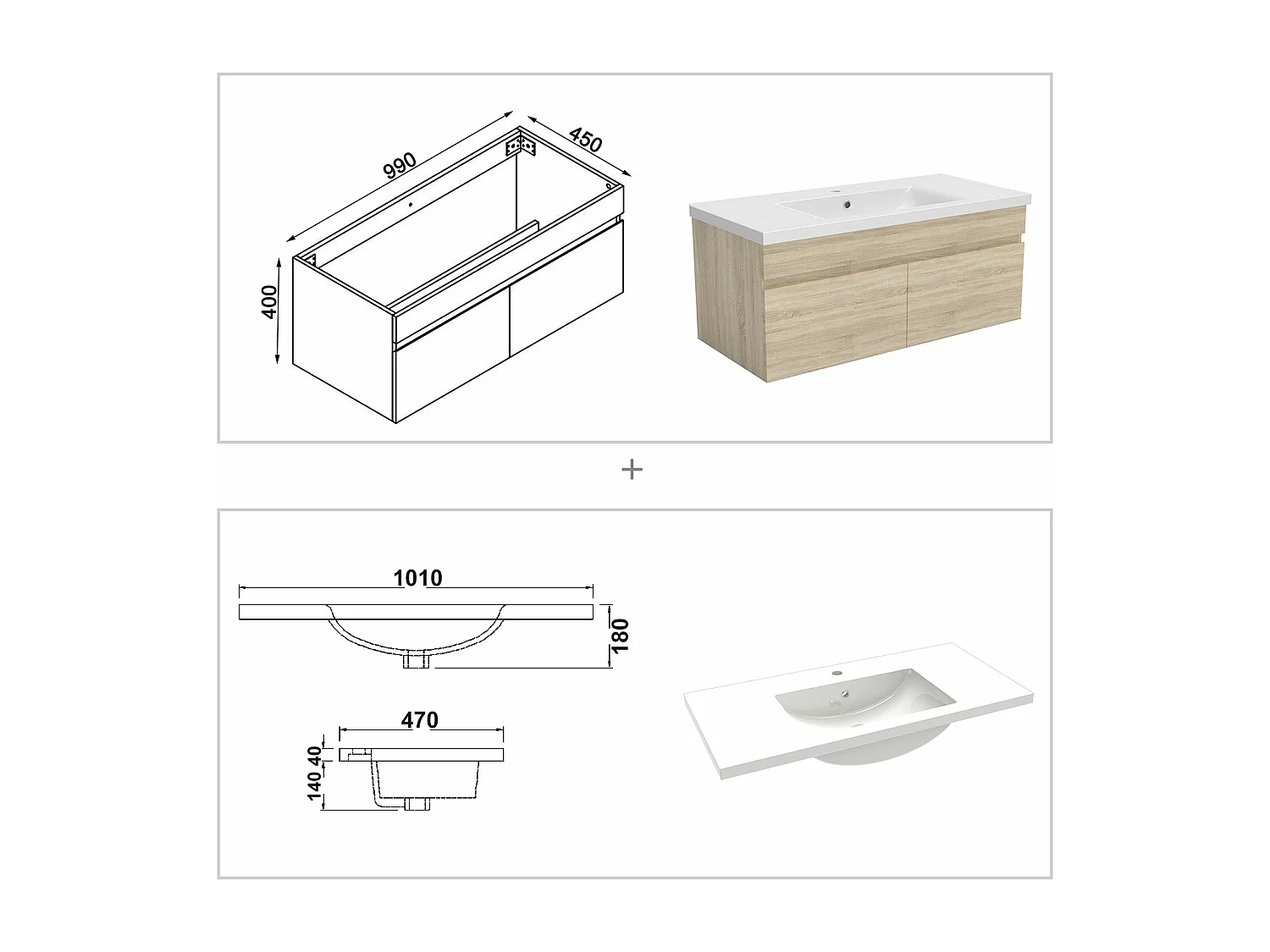 990
450
400

+

1010
180
470
40
140