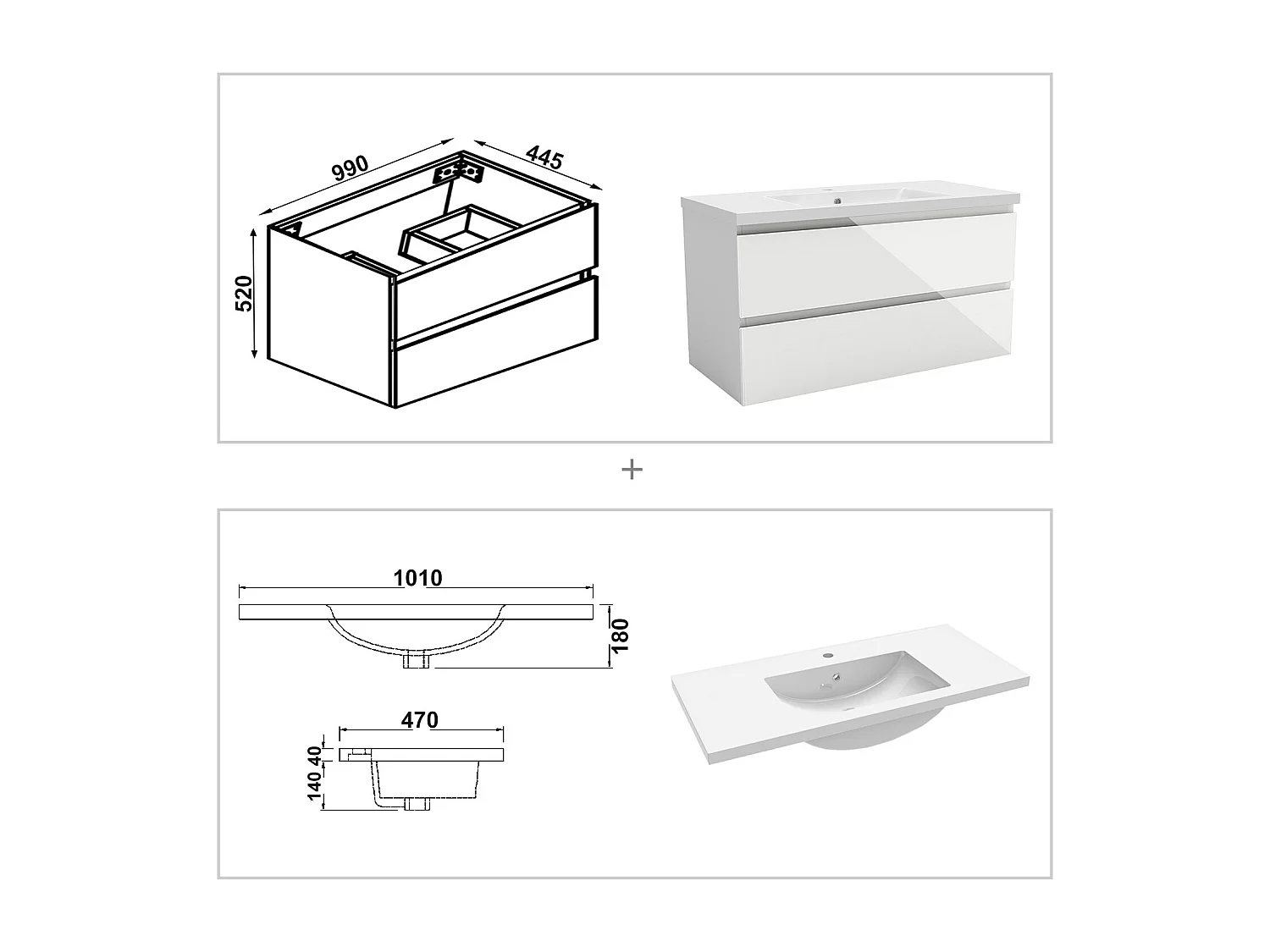 990
445
520

+

1010
180
470
40
140