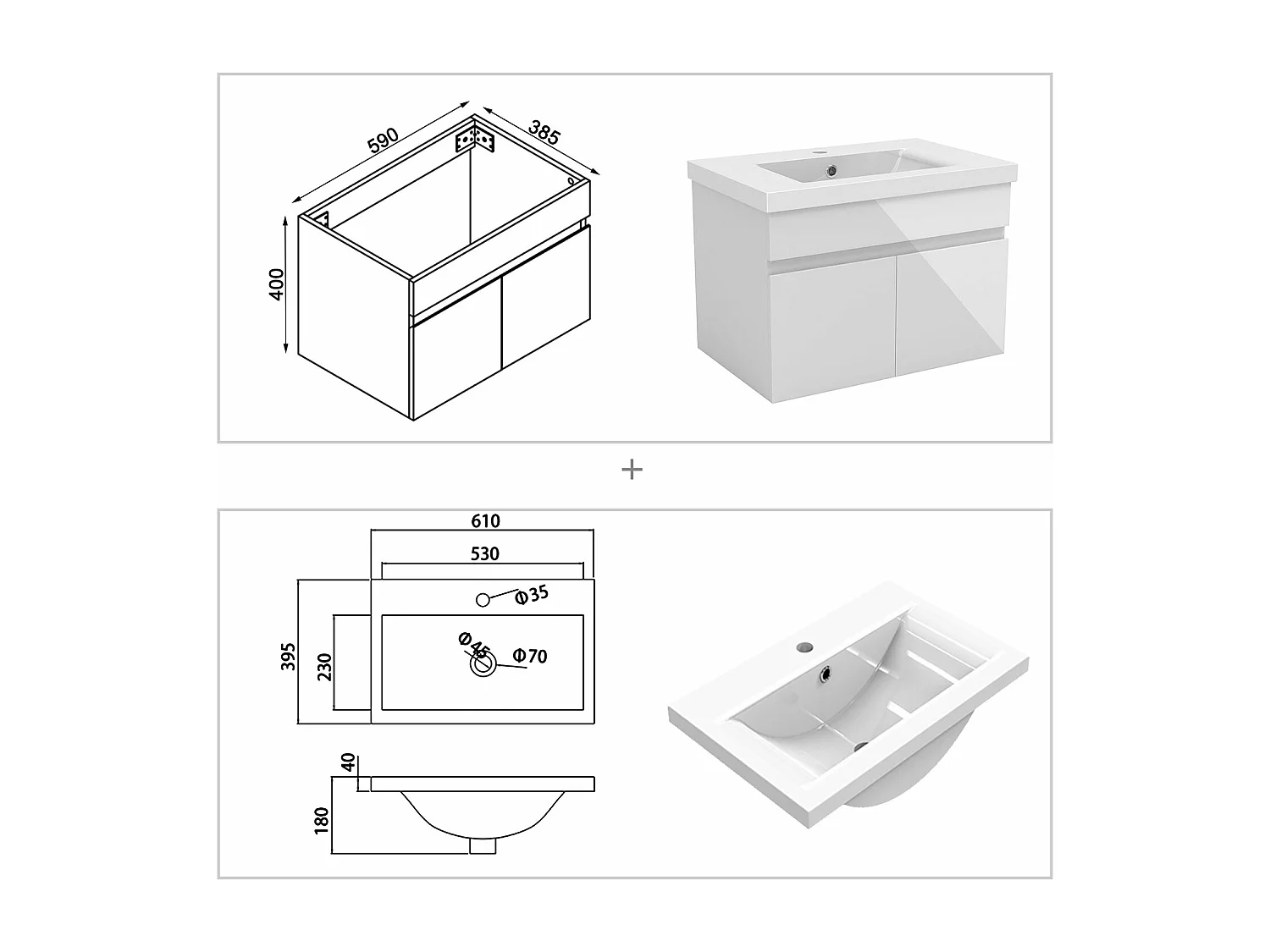 590
385
400

+

610
530
Φ35
Φ45
Φ70
395
230
40
180