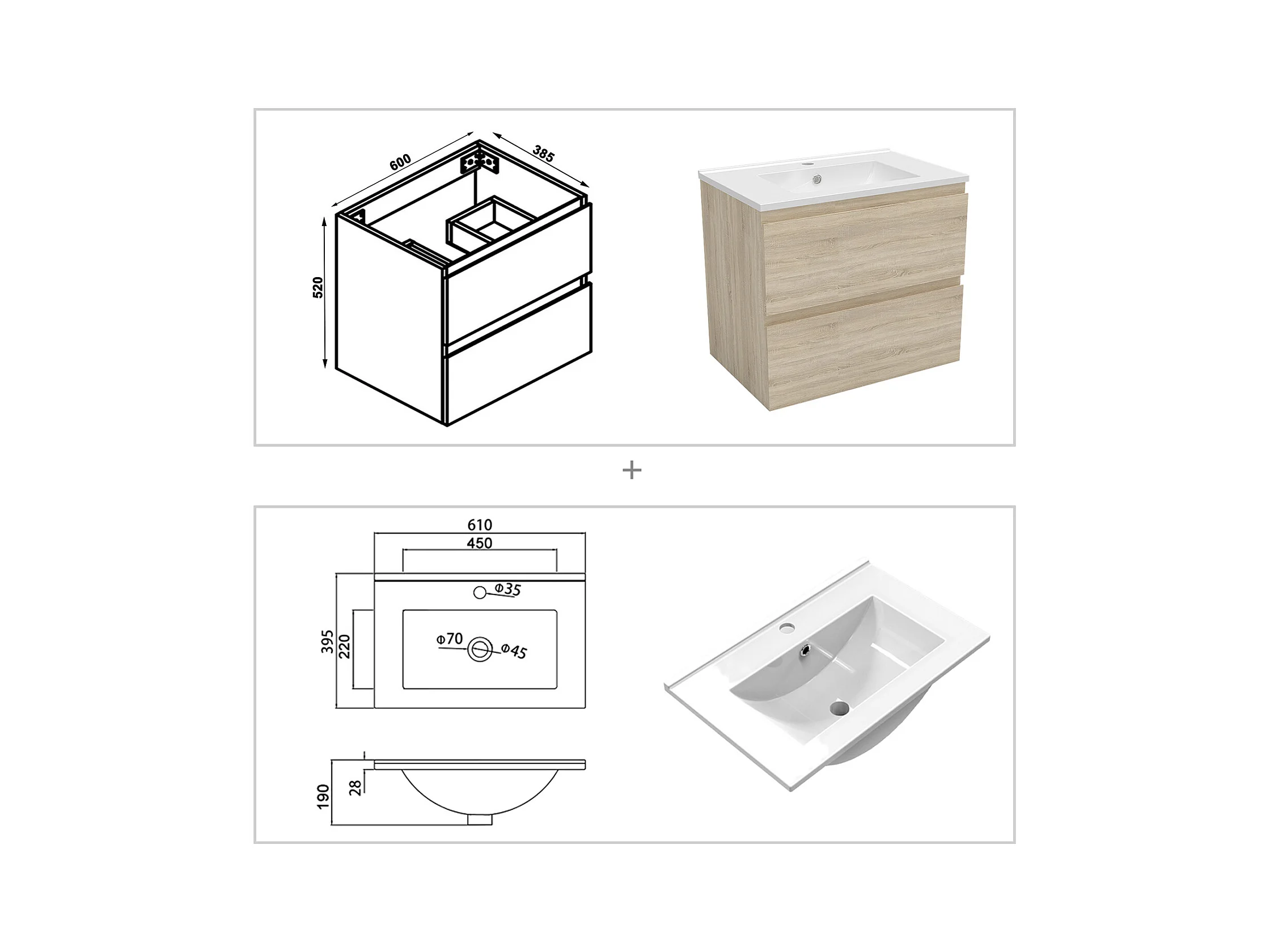 600
385
520

+

610
450
Φ35
395
220
Φ70
Φ45
190
28