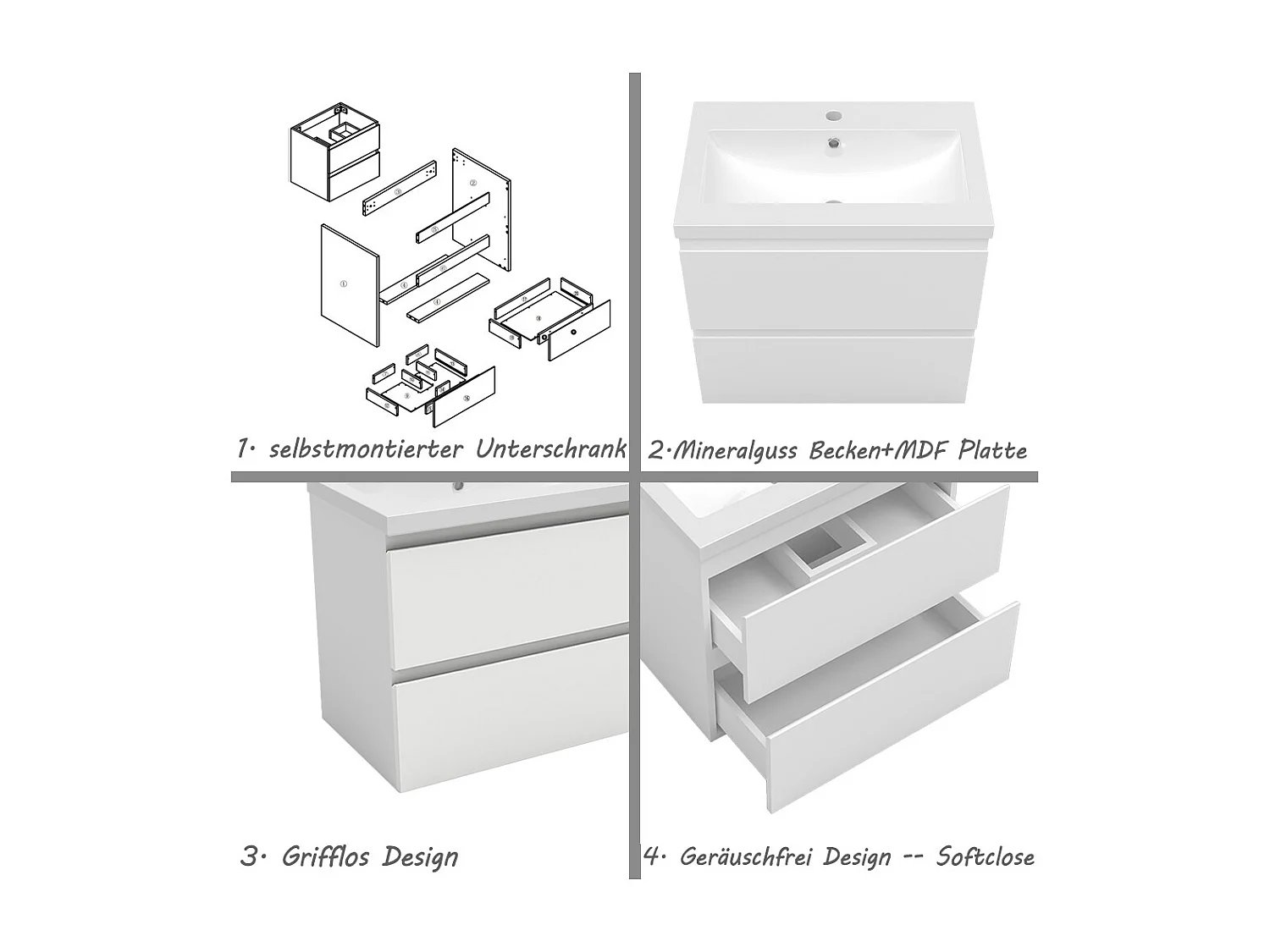 1· selbstmontierter Unterschrank

2·Mineralguss Becken+MDF Platte

3· Grifflos Design

4· Geräuschfrei Design -- Softclose