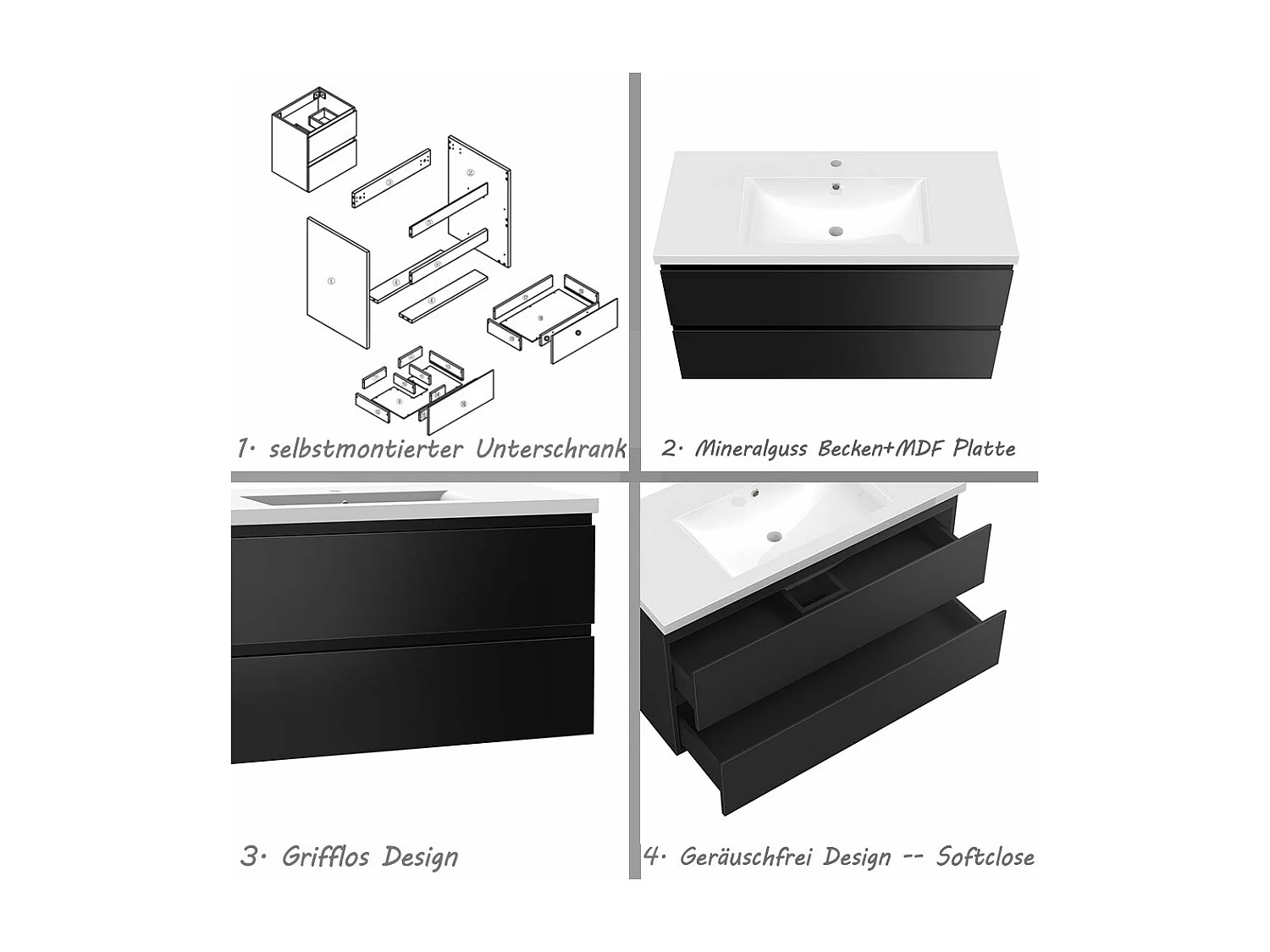 1. selbstmontierter Unterschrank

2. Mineralguss Becken+MDF Platte

3. Grifflos Design

4. Geräuschfrei Design -- Softclose