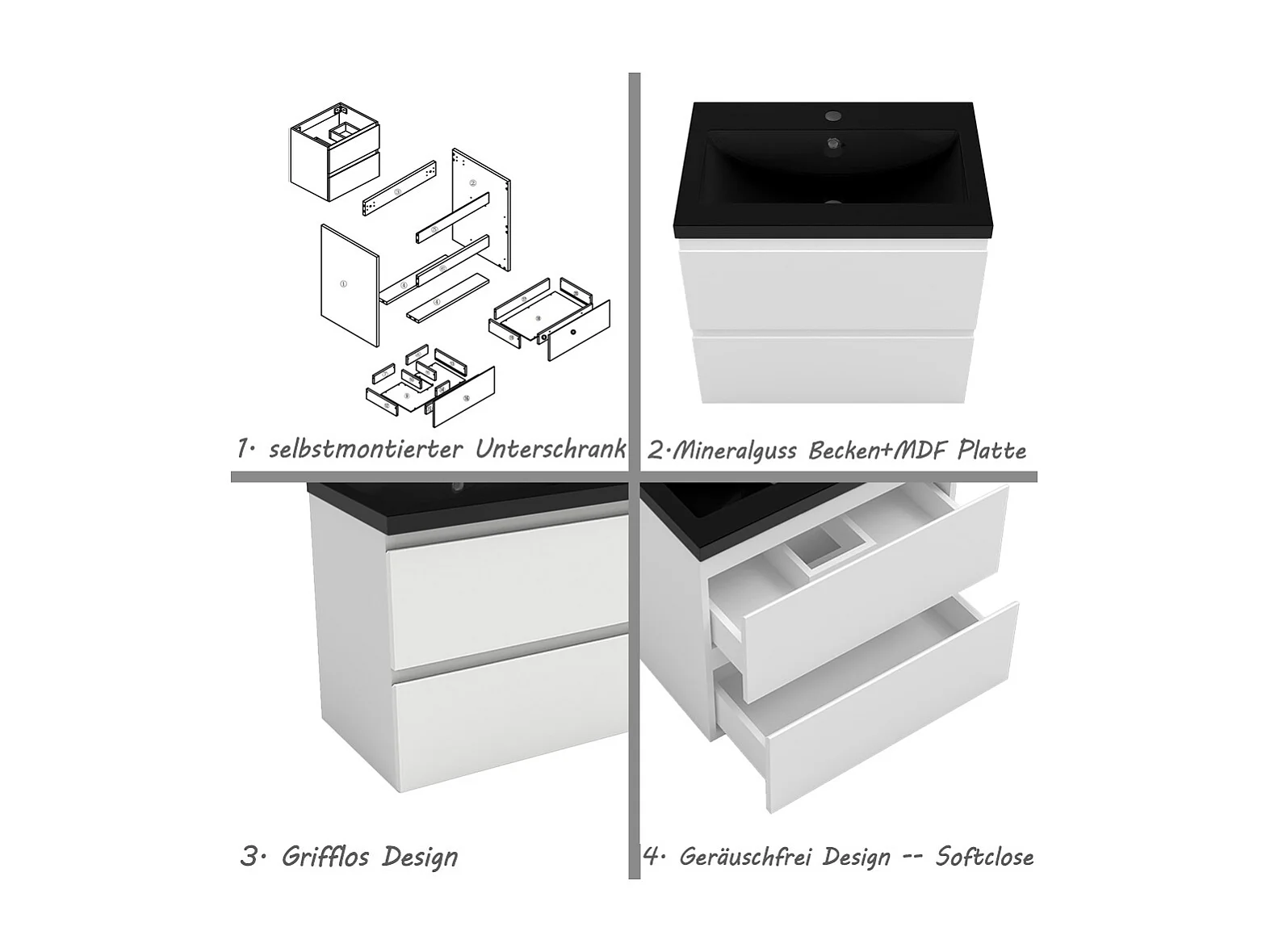 1· selbstmontierter Unterschrank

2·Mineralguss Becken+MDF Platte

3· Grifflos Design

4· Geräuschfrei Design -- Softclose