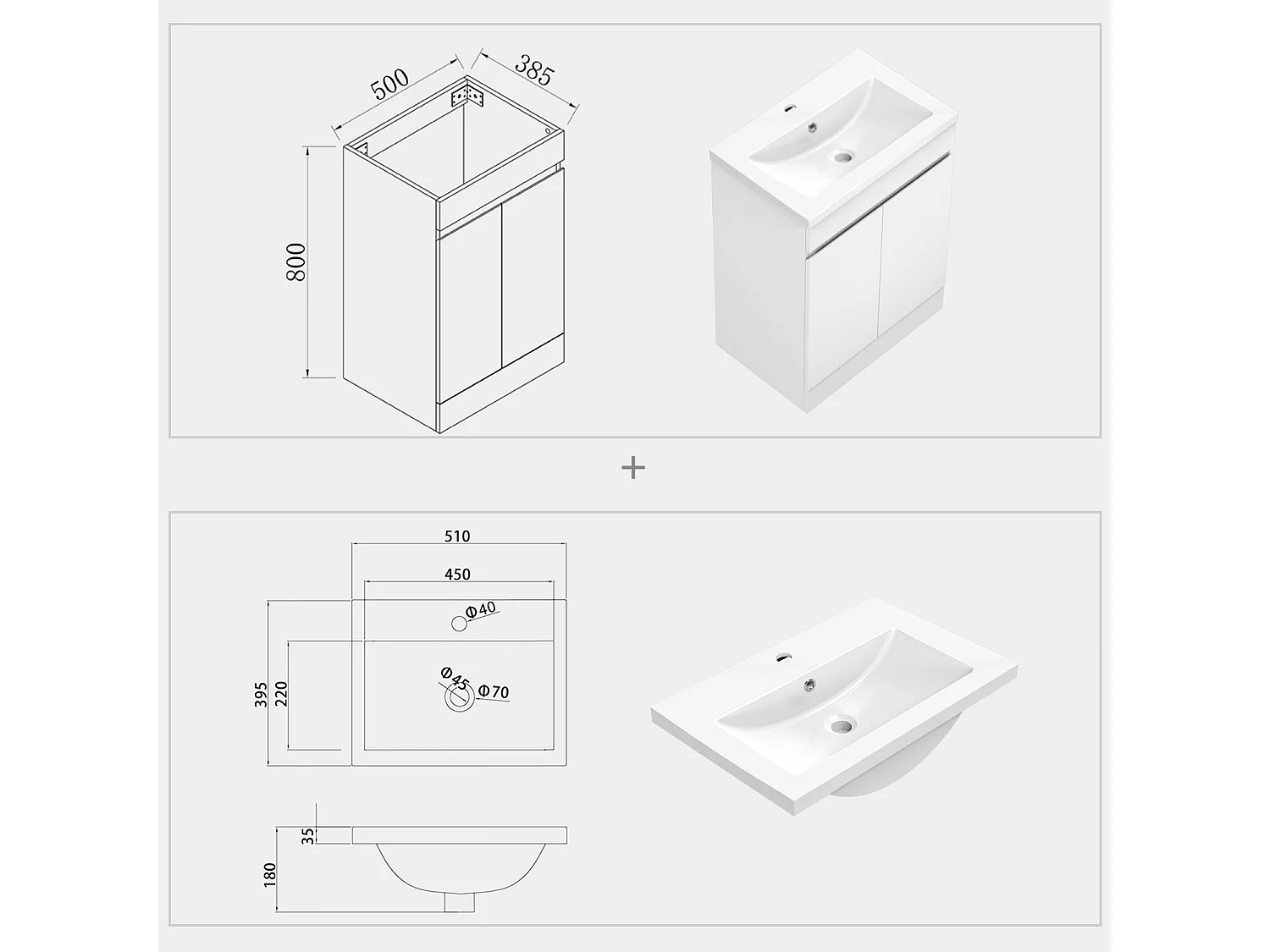 500
385
800

+

510
450
Φ40
395
220
Φ45
Φ70
35
180