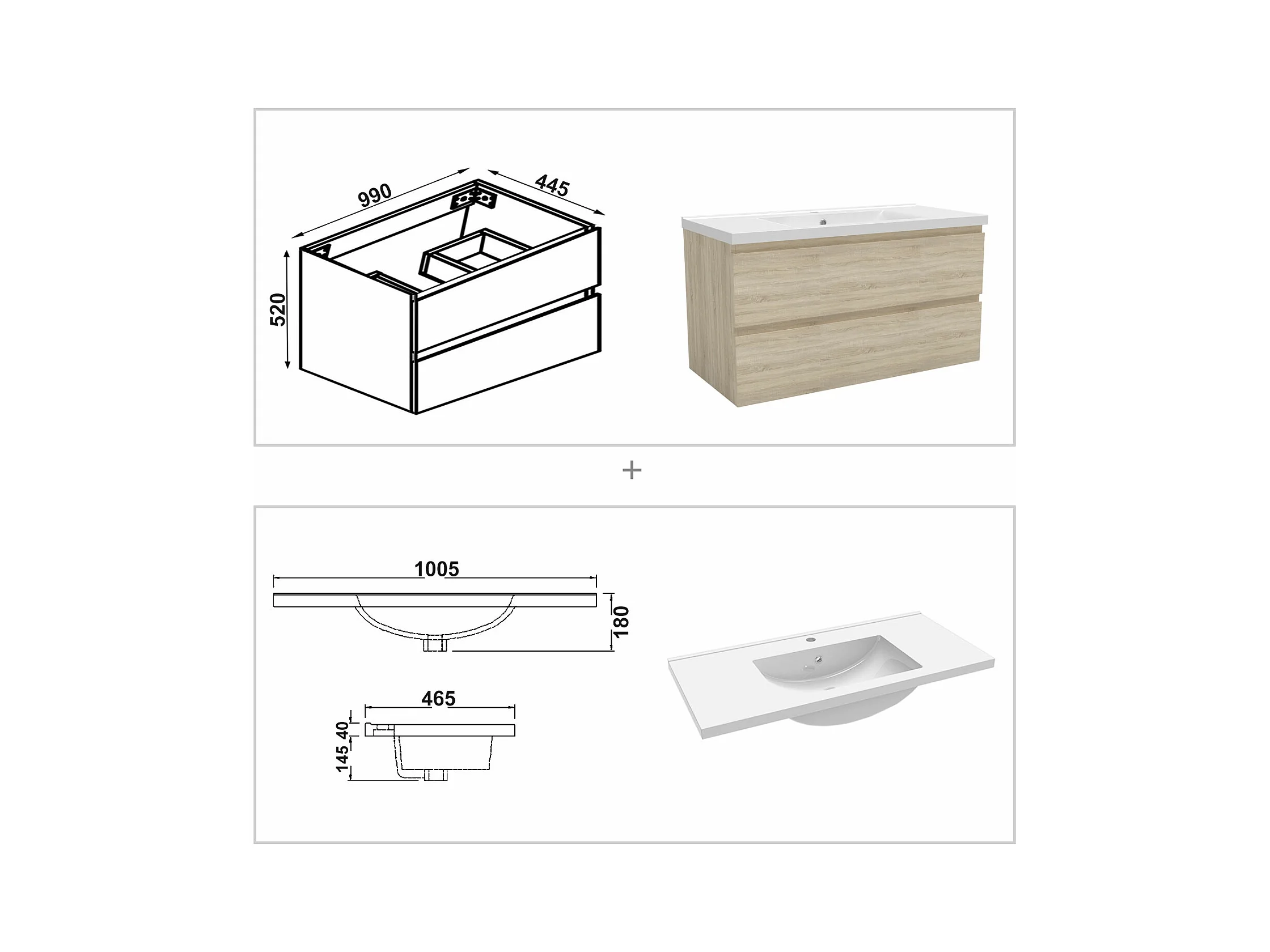 990

445

520

+

1005

180

465

40

145