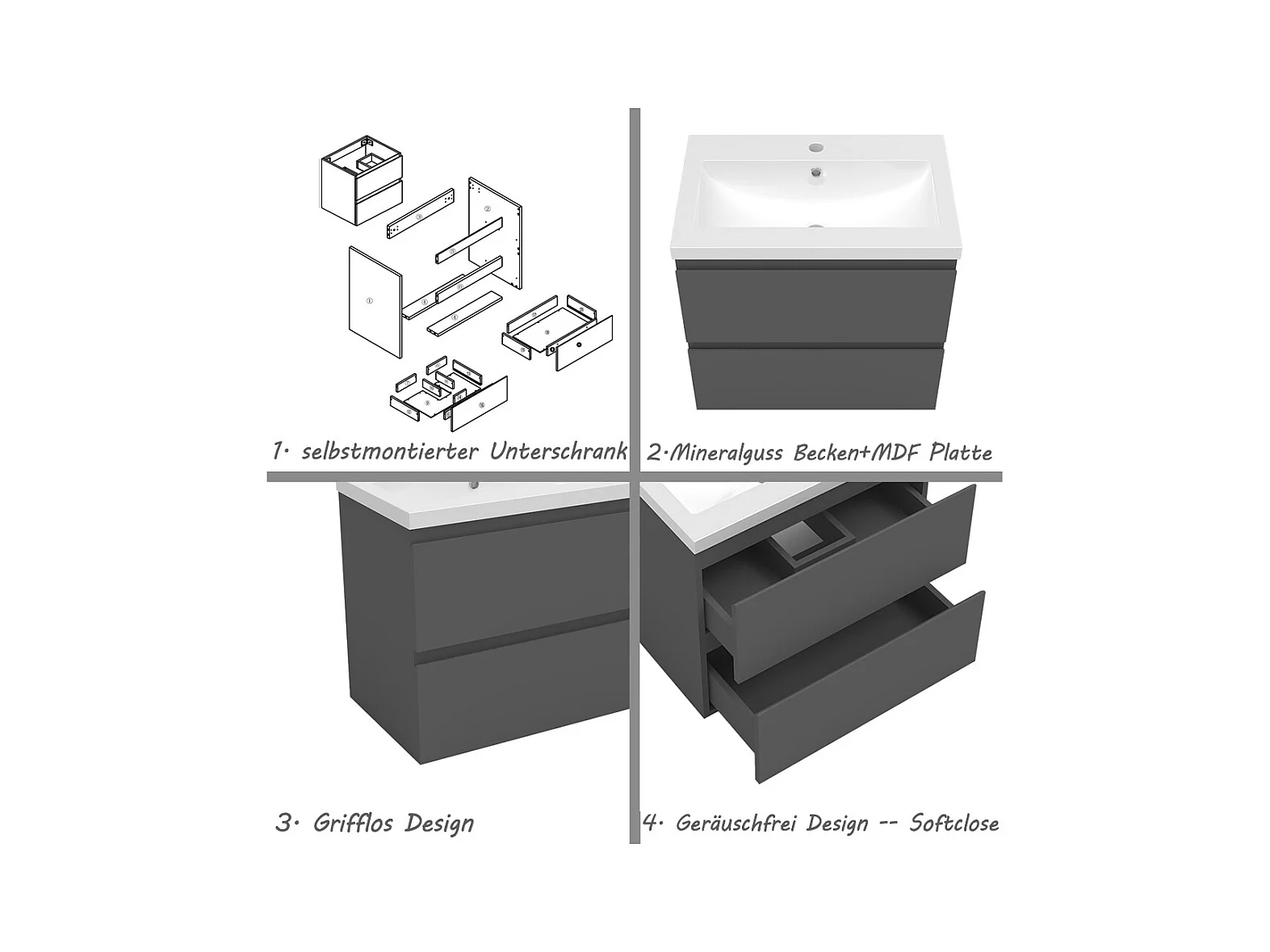 1· selbstmontierter Unterschrank

2·Mineralguss Becken+MDF Platte

3· Grifflos Design

4· Geräuschfrei Design -- Softclose