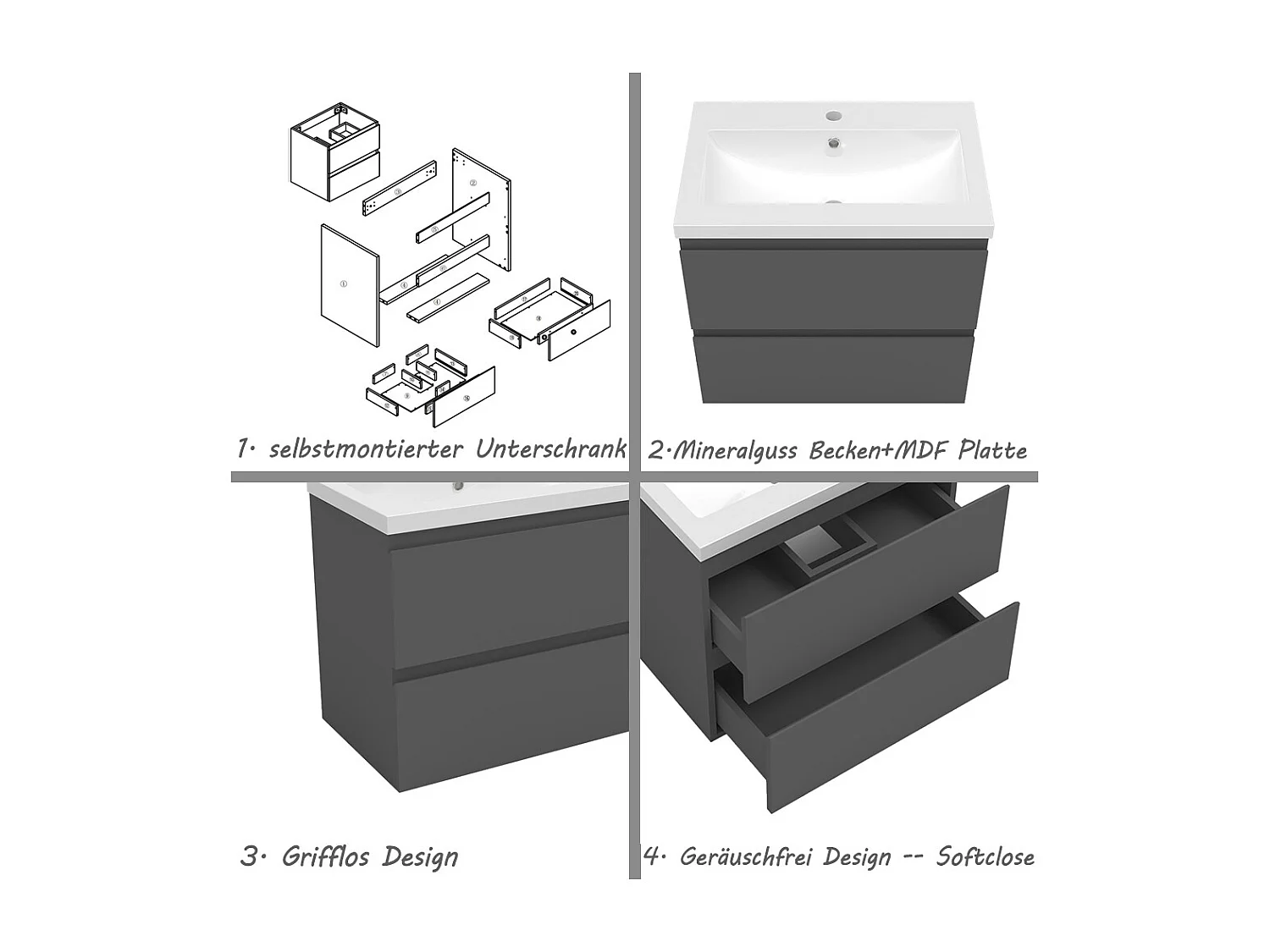 1· selbstmontierter Unterschrank

2·Mineralguss Becken+MDF Platte

3· Grifflos Design

4· Geräuschfrei Design -- Softclose