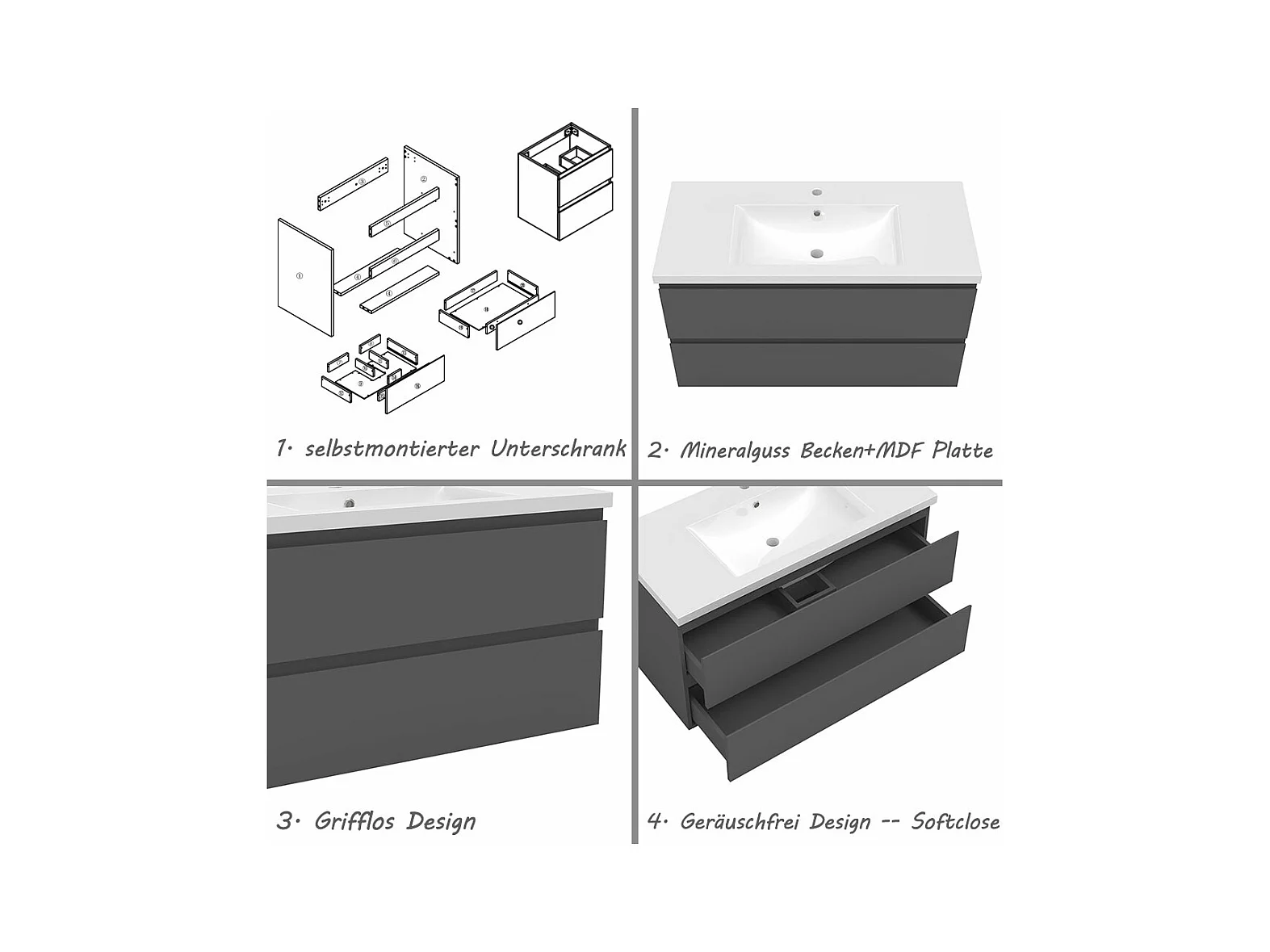 1. selbstmontierter Unterschrank

2. Mineralguss Becken+MDF Platte

3. Grifflos Design

4. Geräuschfrei Design -- Softclose