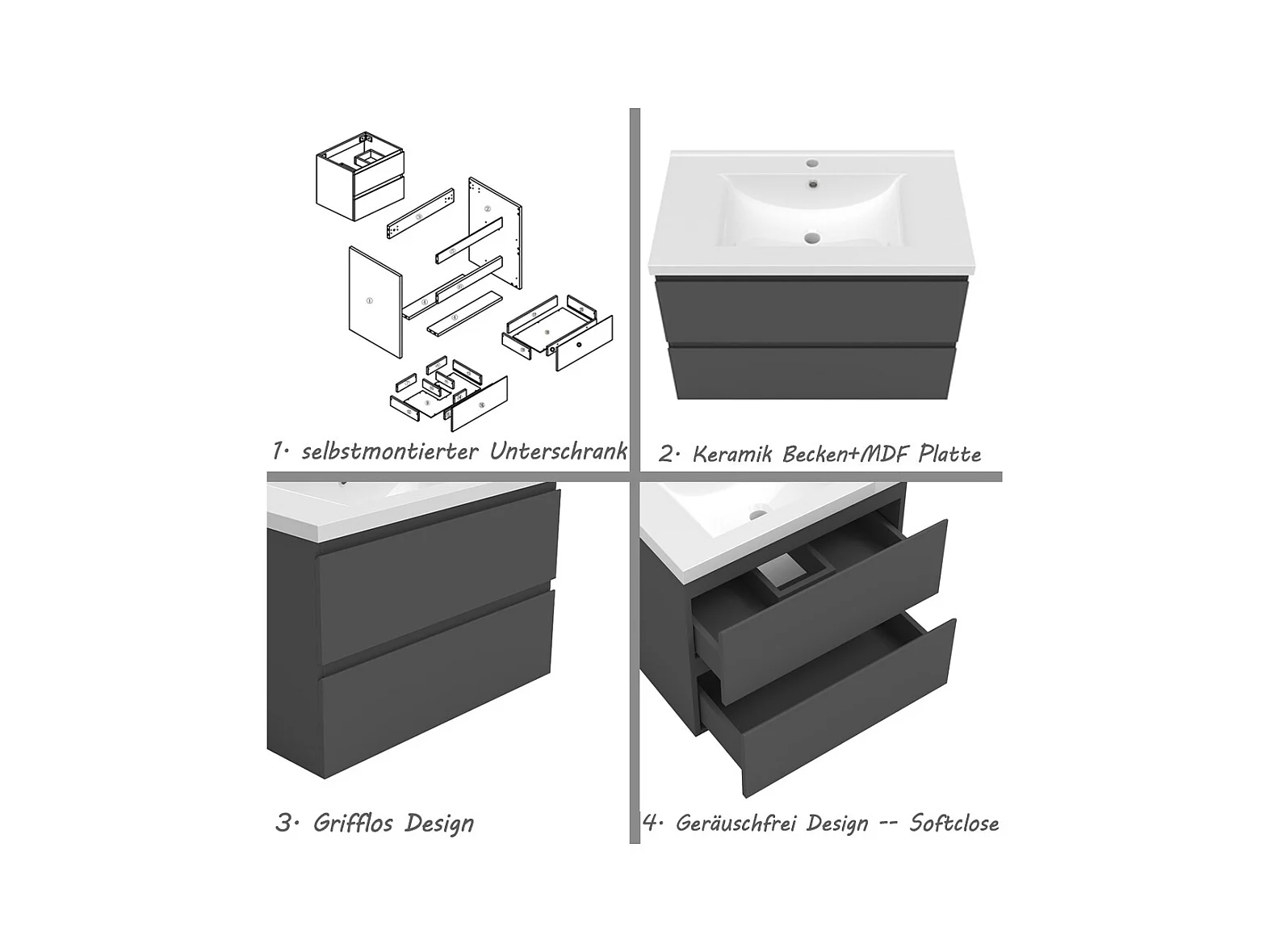 1· selbstmontierter Unterschrank

2· Keramik Becken+MDF Platte

3· Grifflos Design

4· Geräuschfrei Design -- Softclose