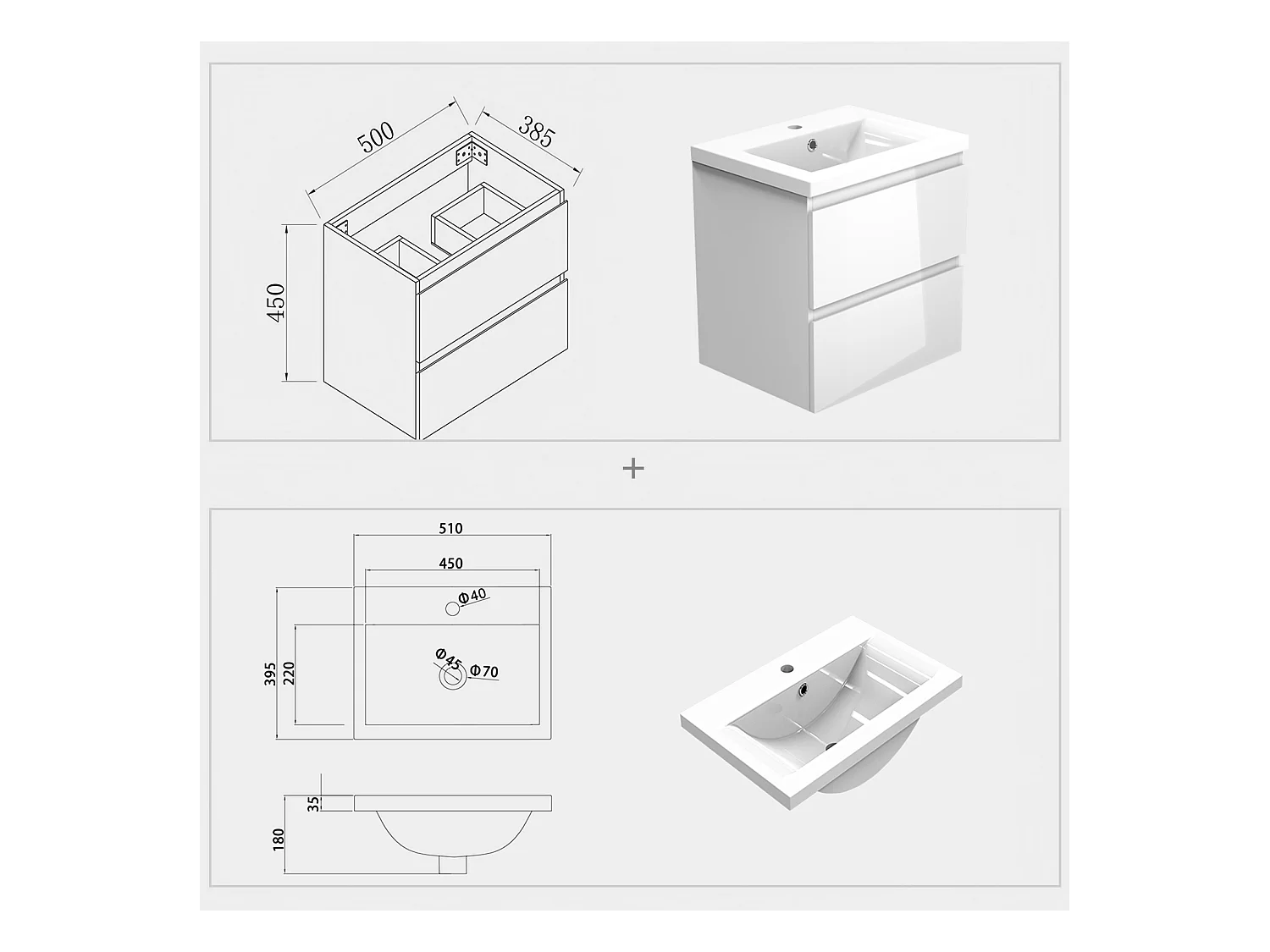 500
385
450

+

510
450
Φ40
395
220
Φ45
Φ70
35
180