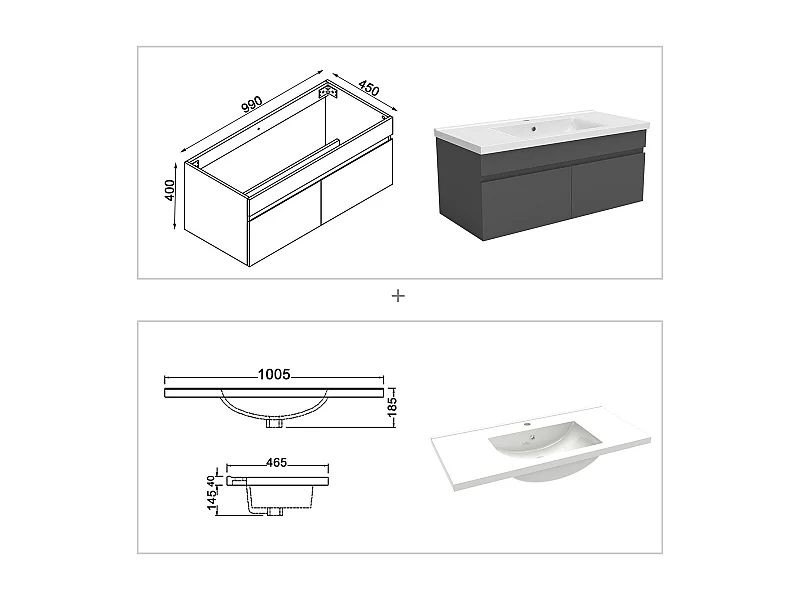 990
450
400

+

1005
185
465
40
145