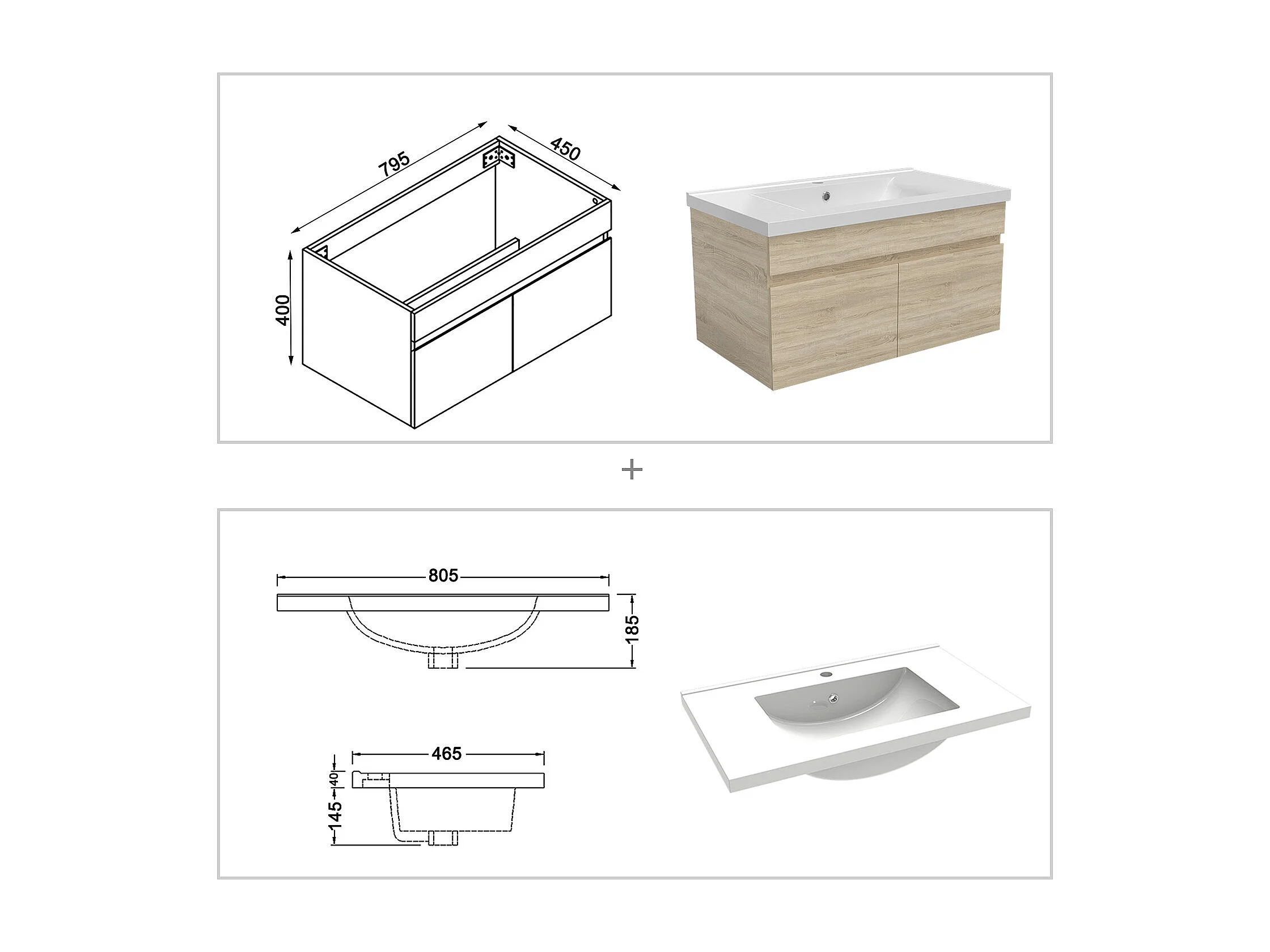 795
450
400

+

805
185
465
40
145