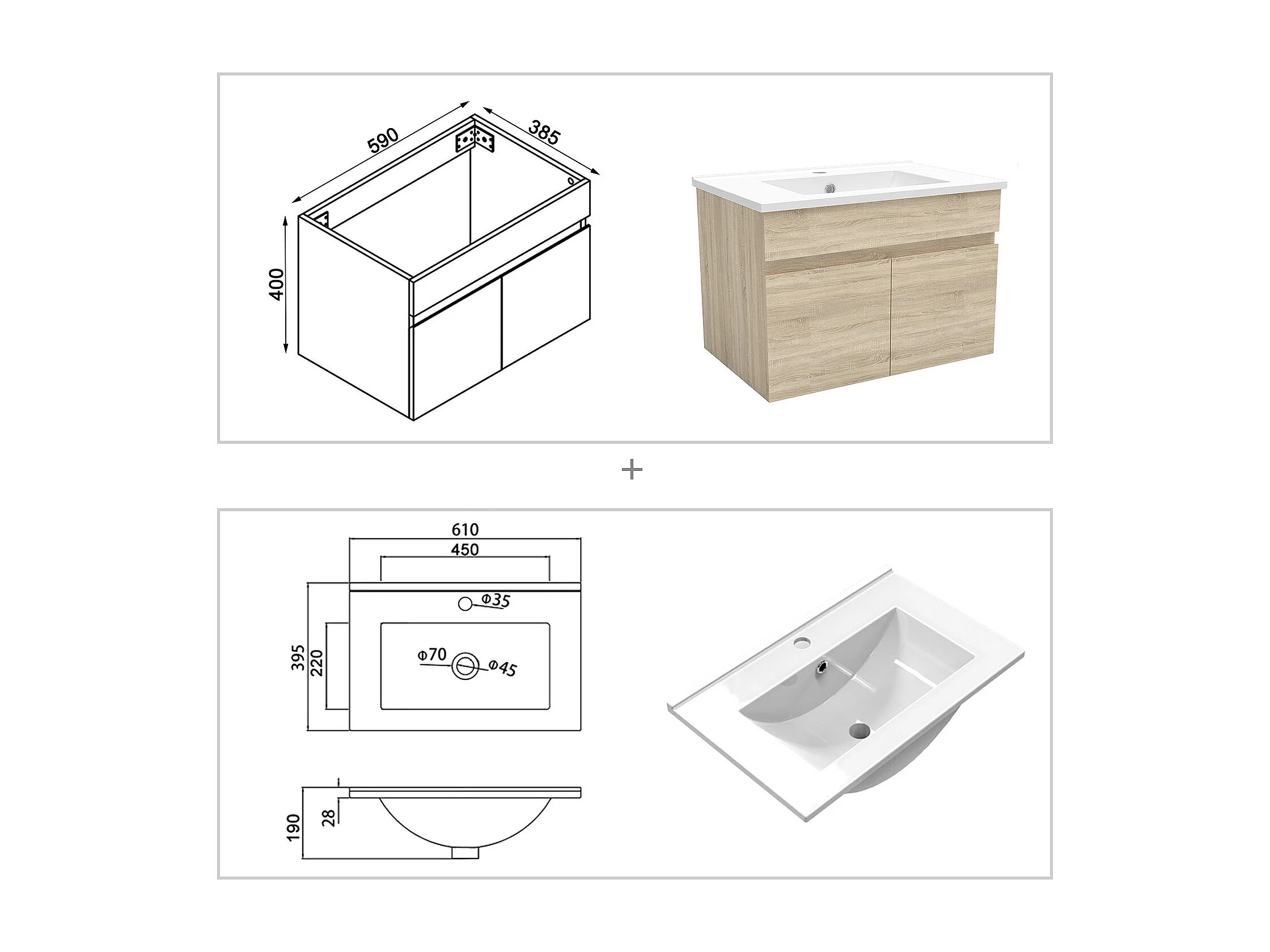 590
385
400

+

610
450
Φ35
395
220
Φ70
Φ45
190
28