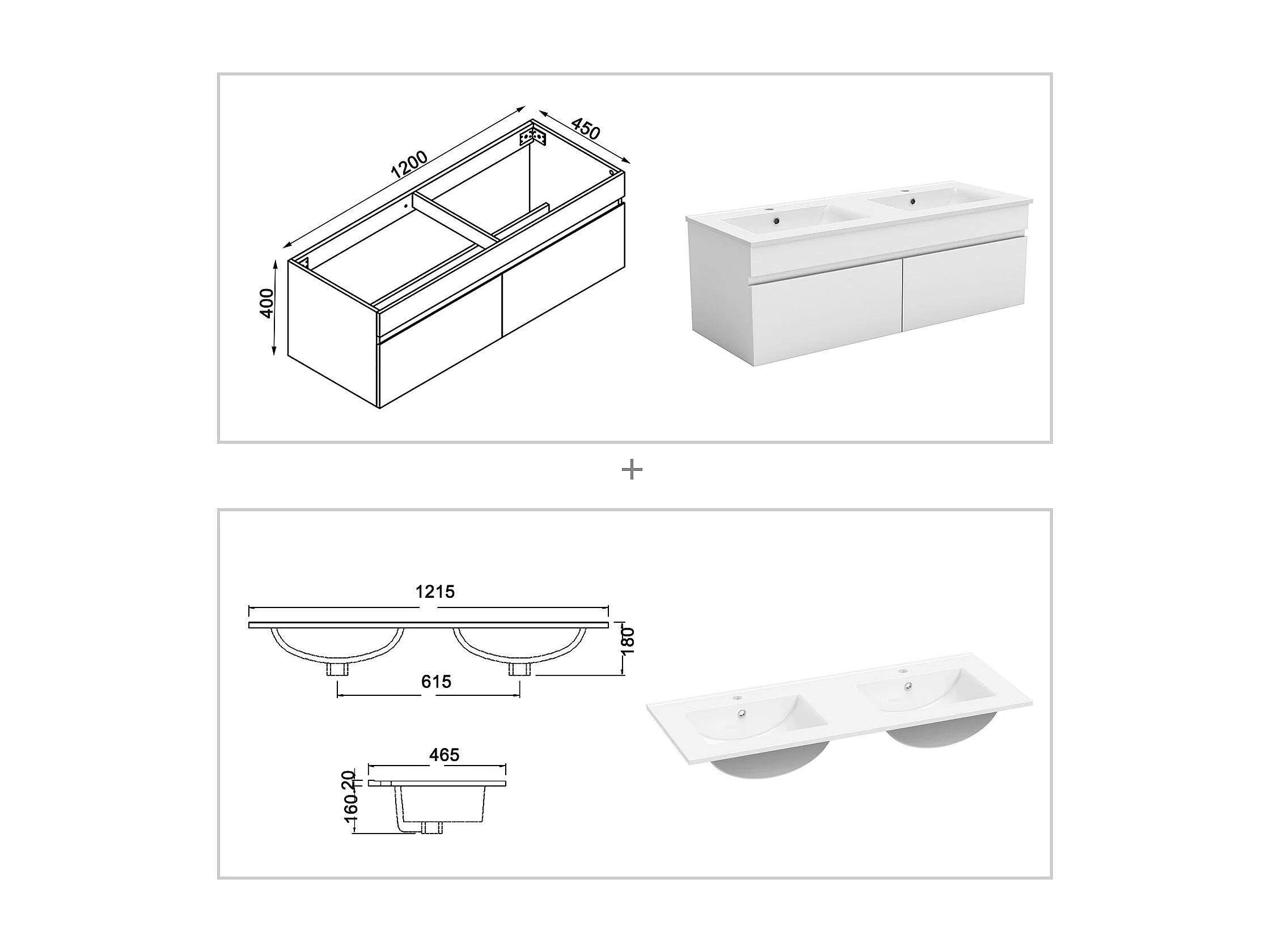 1200
450
400

+

1215
180
615
465
20
160