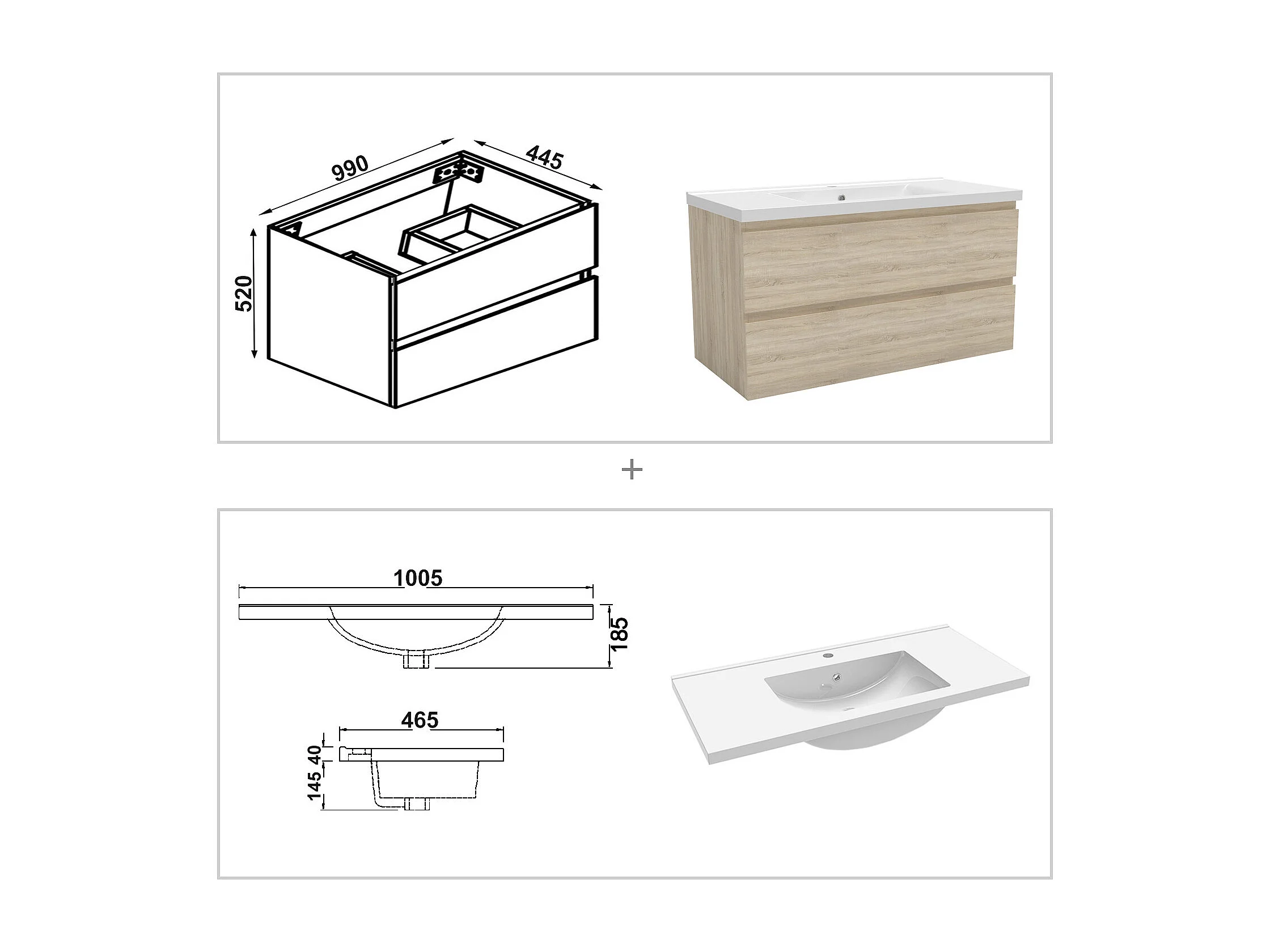 990
445
520

+

1005
185
465
40
145