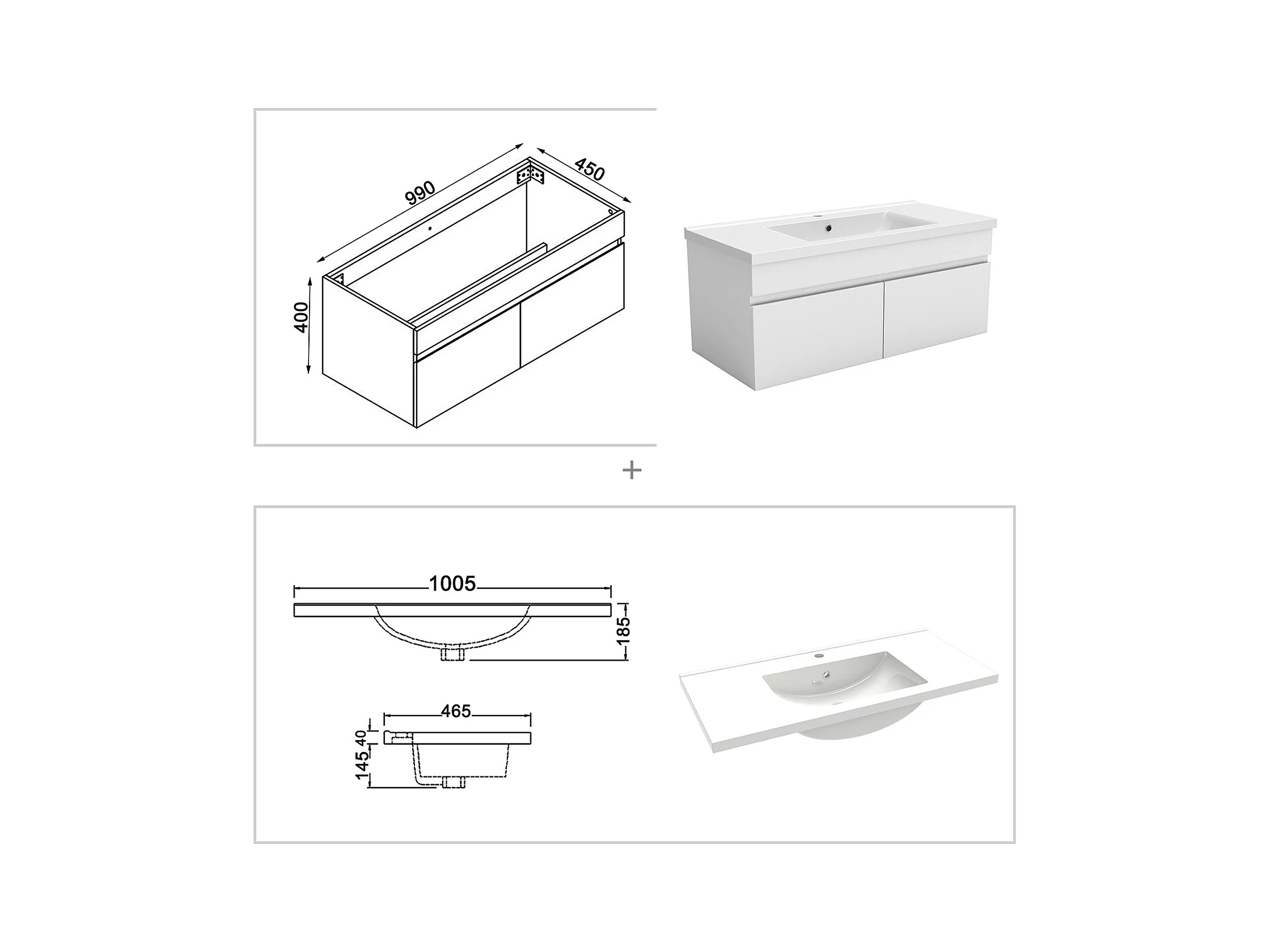 990
450
400

+

1005
185
465
40
145