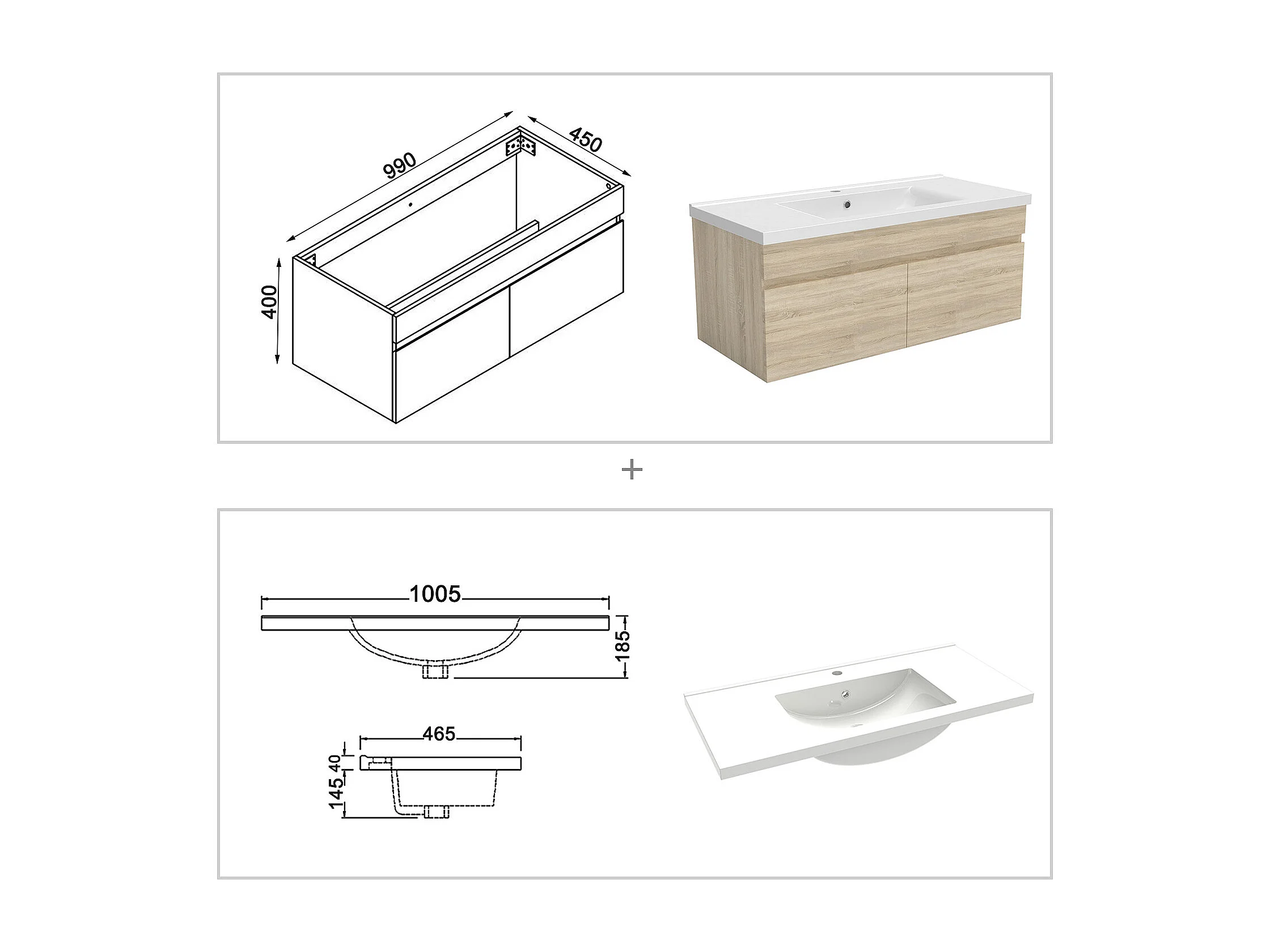 990
450
400

+

1005
185

465
40
145