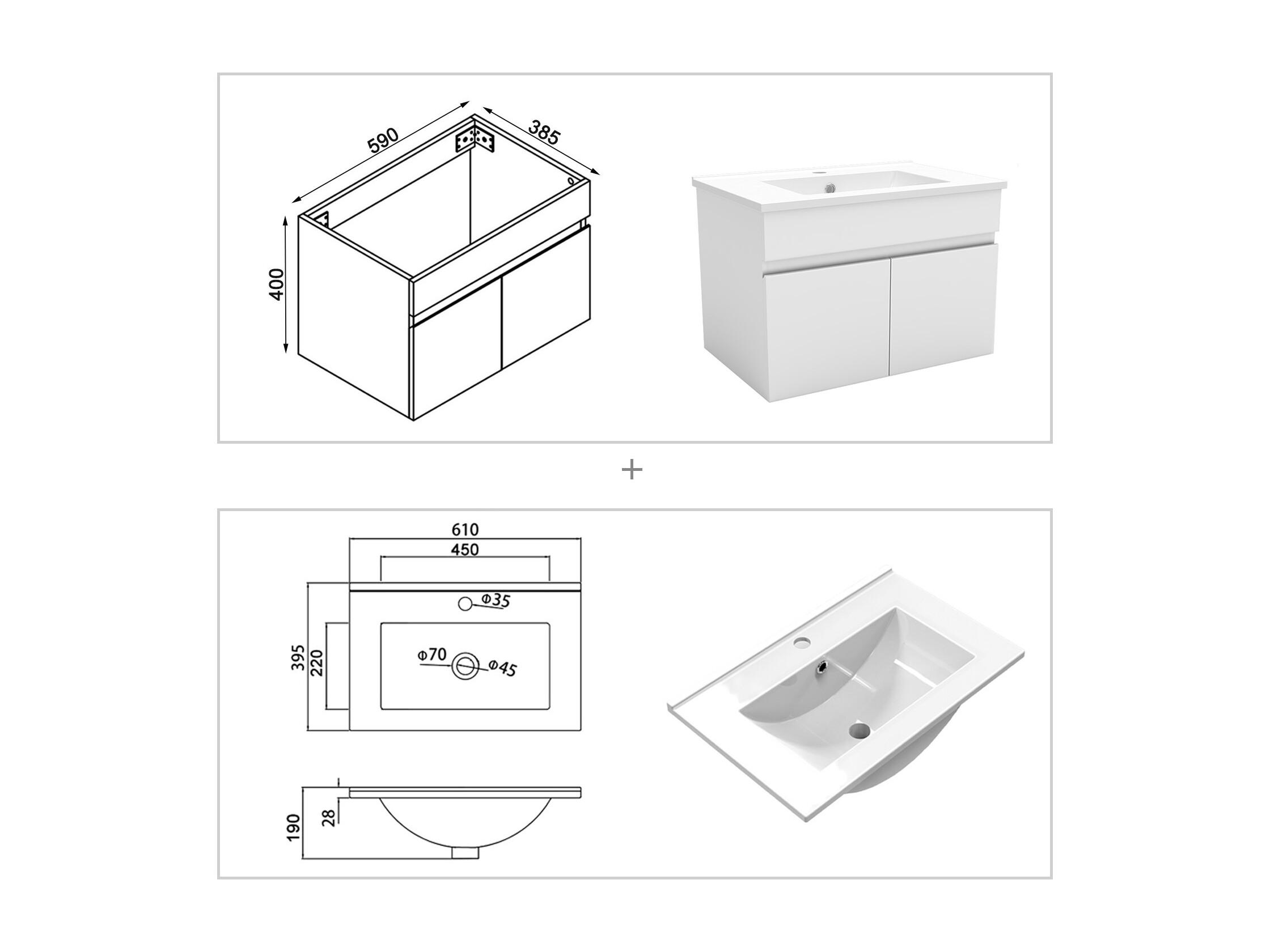 590
385
400

+

610
450
Φ35
395
220
Φ70
Φ45
190
28