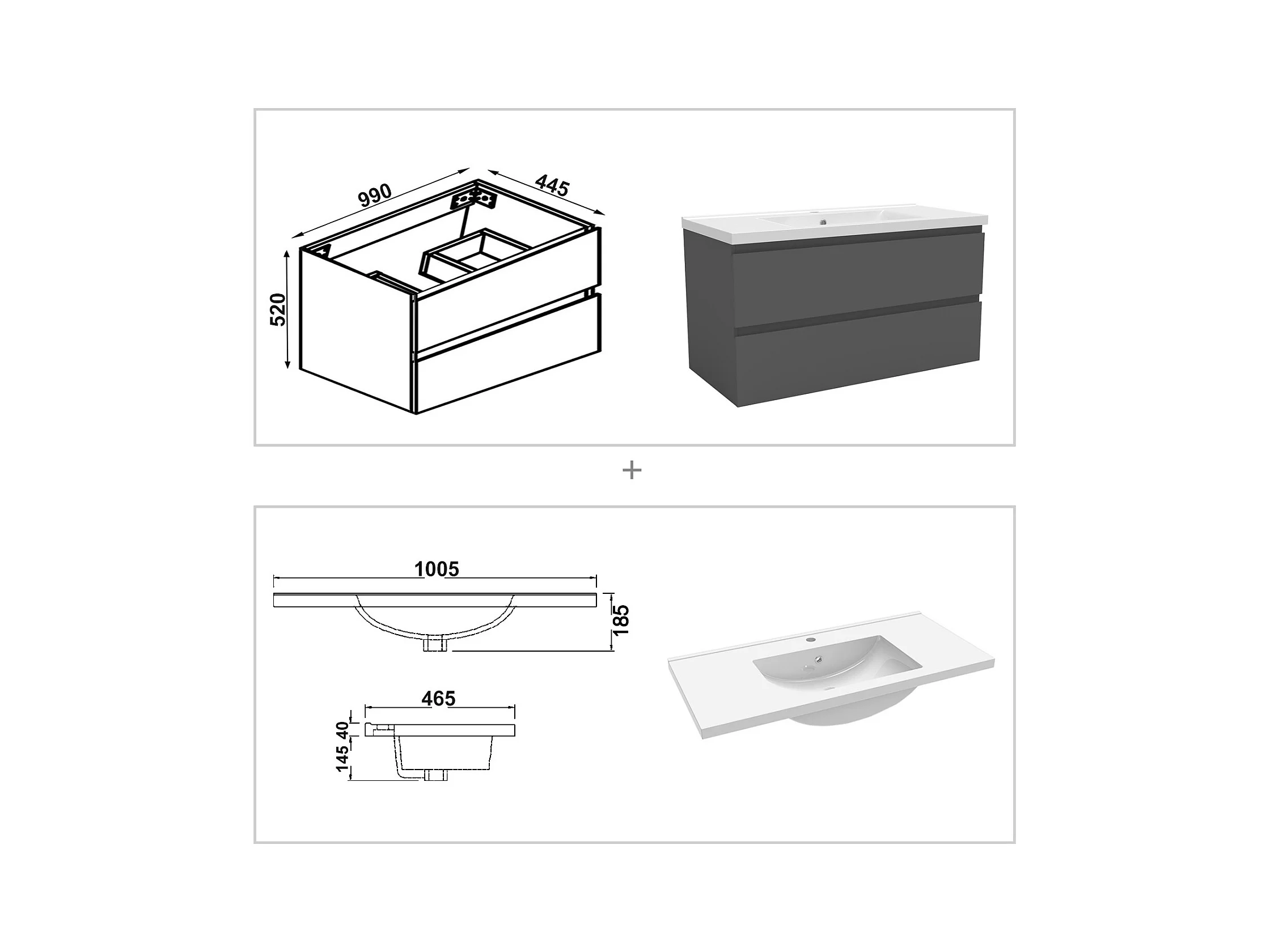 990
445
520
+
1005
185
465
40
145