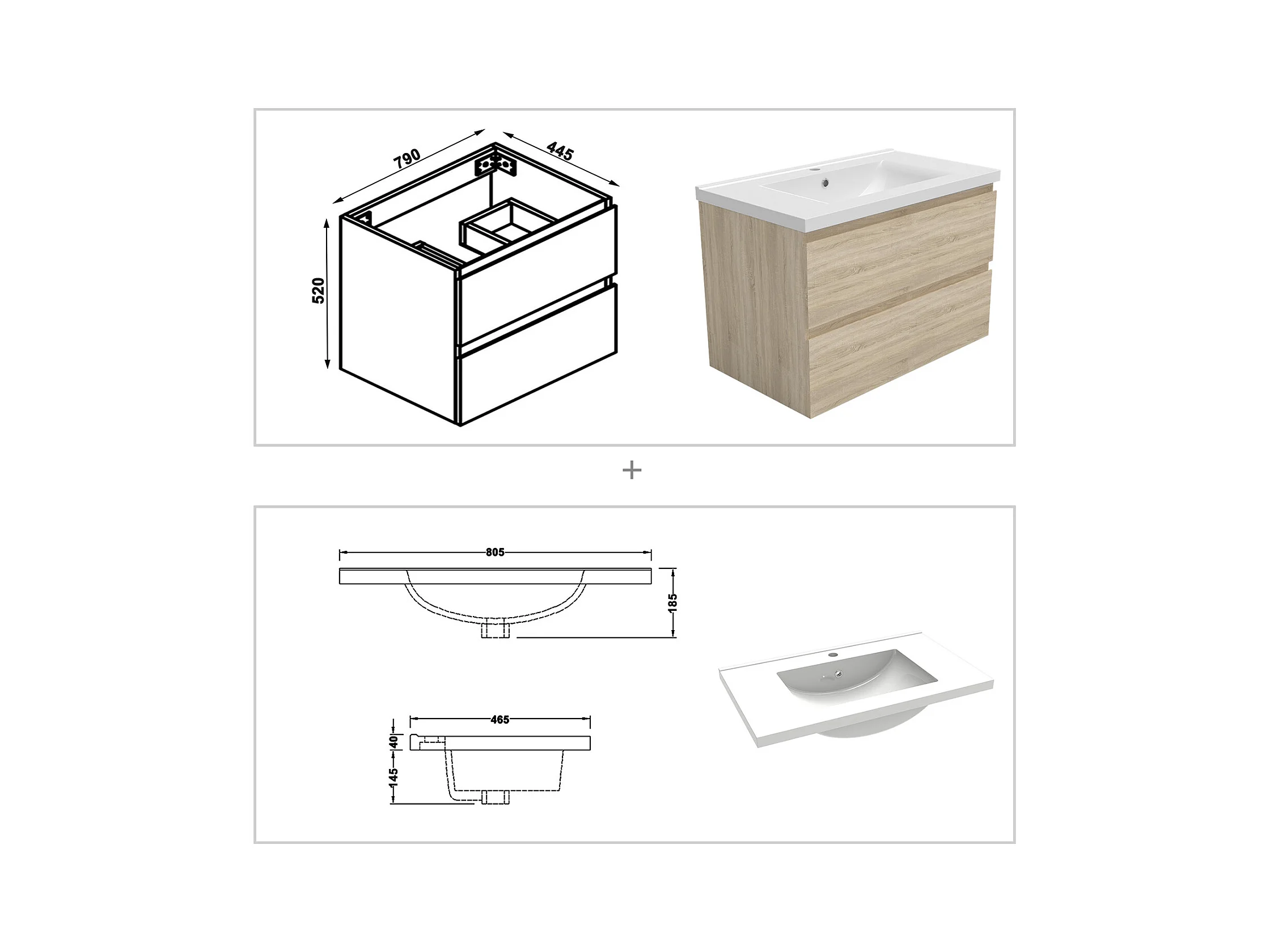 790
445
520

+

805
185
465
40
145