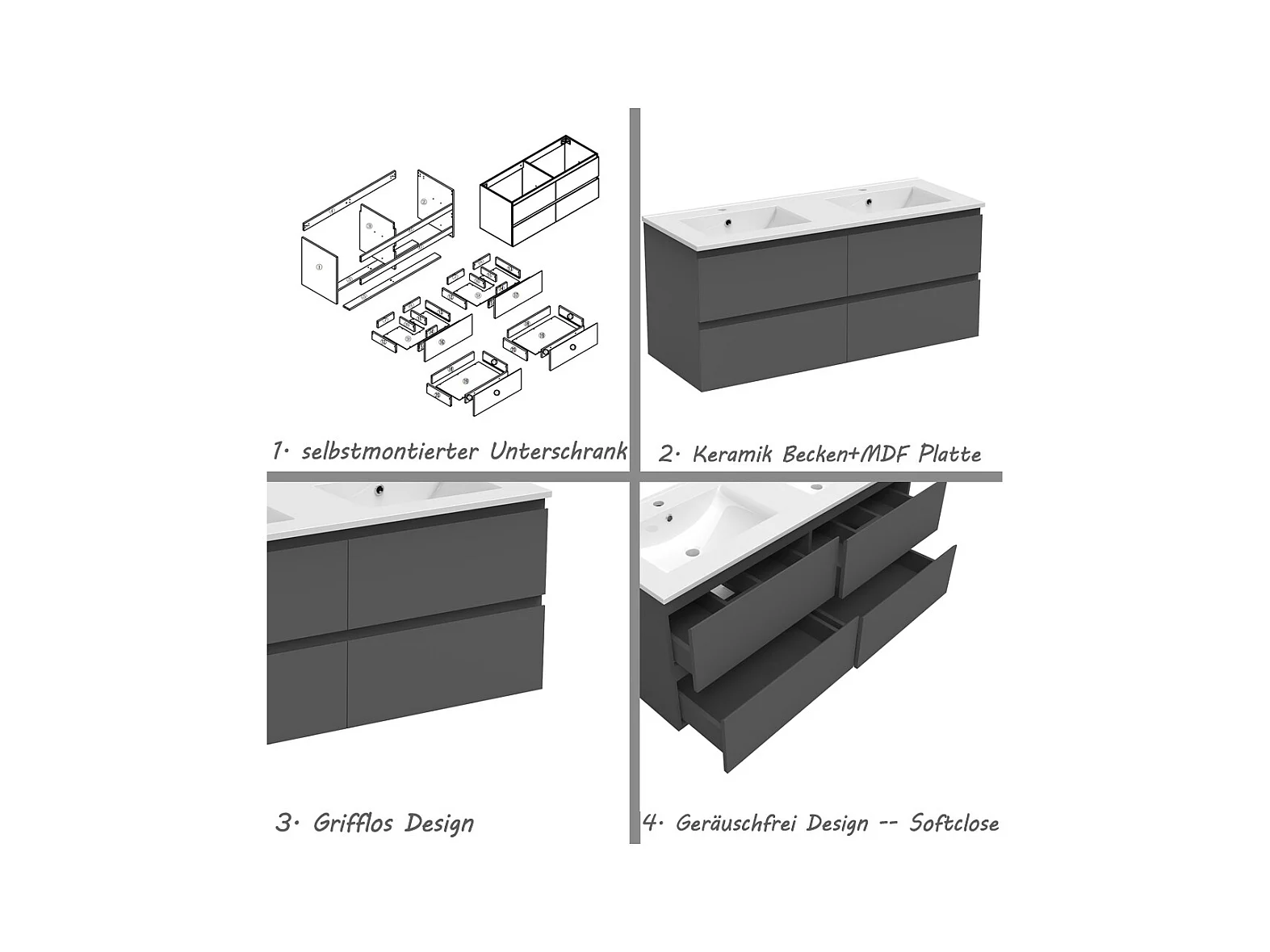 1· selbstmontierter Unterschrank

2· Keramik Becken+MDF Platte

3· Grifflos Design

4· Geräuschfrei Design -- Softclose