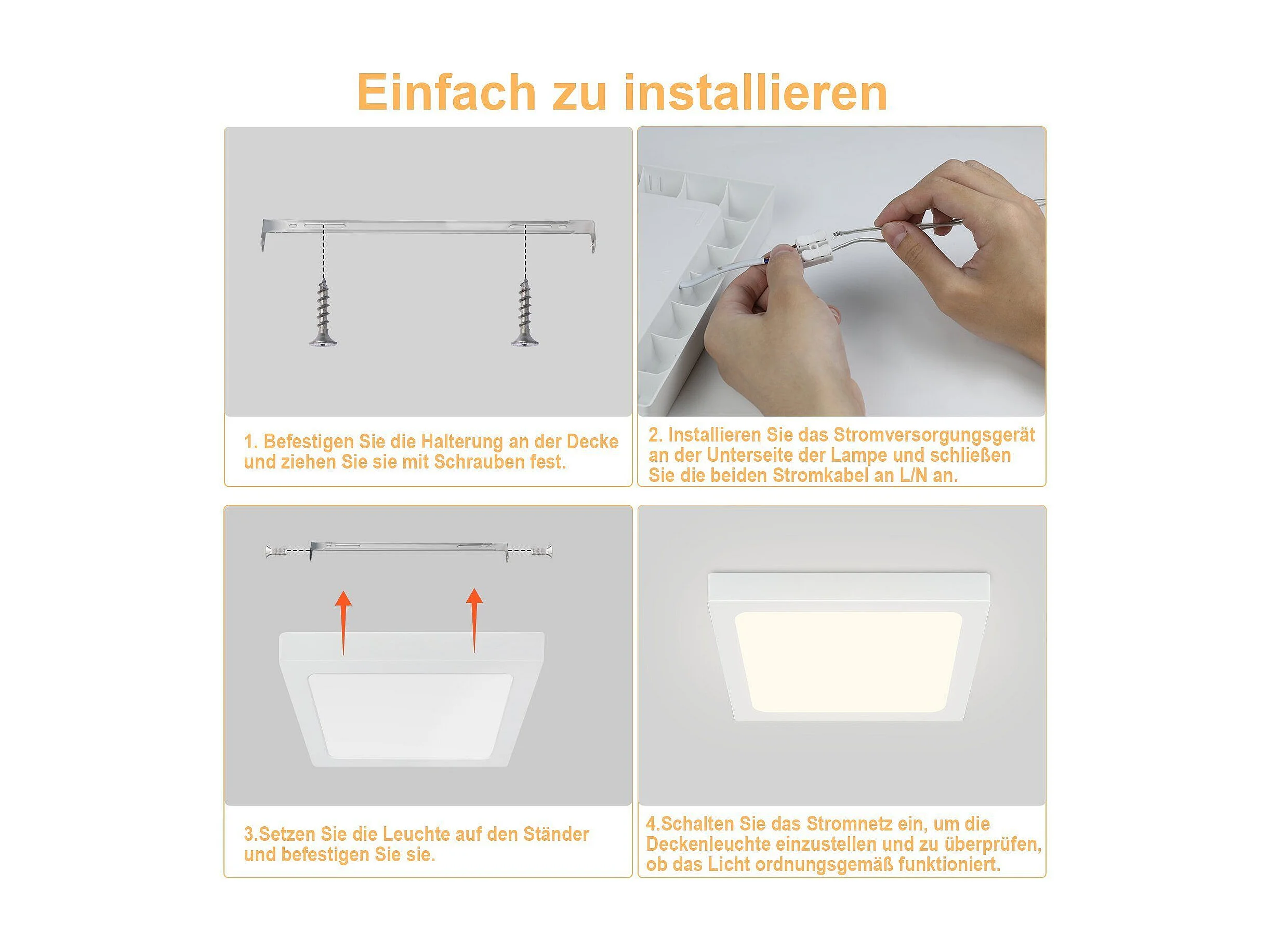 Einfach zu installieren

1. Befestigen Sie die Halterung an der Decke und ziehen Sie sie mit Schrauben fest.

2. Installieren Sie das Stromversorgungsgerät an der Unterseite der Lampe und schließen Sie die beiden Stromkabel an L/N an.

3.Setzen Sie die Leuchte auf den Ständer und befestigen Sie sie.

4.Schalten Sie das Stromnetz ein, um die Deckenleuchte einzustellen und zu überprüfen, ob das Licht ordnungsgemäß funktioniert.