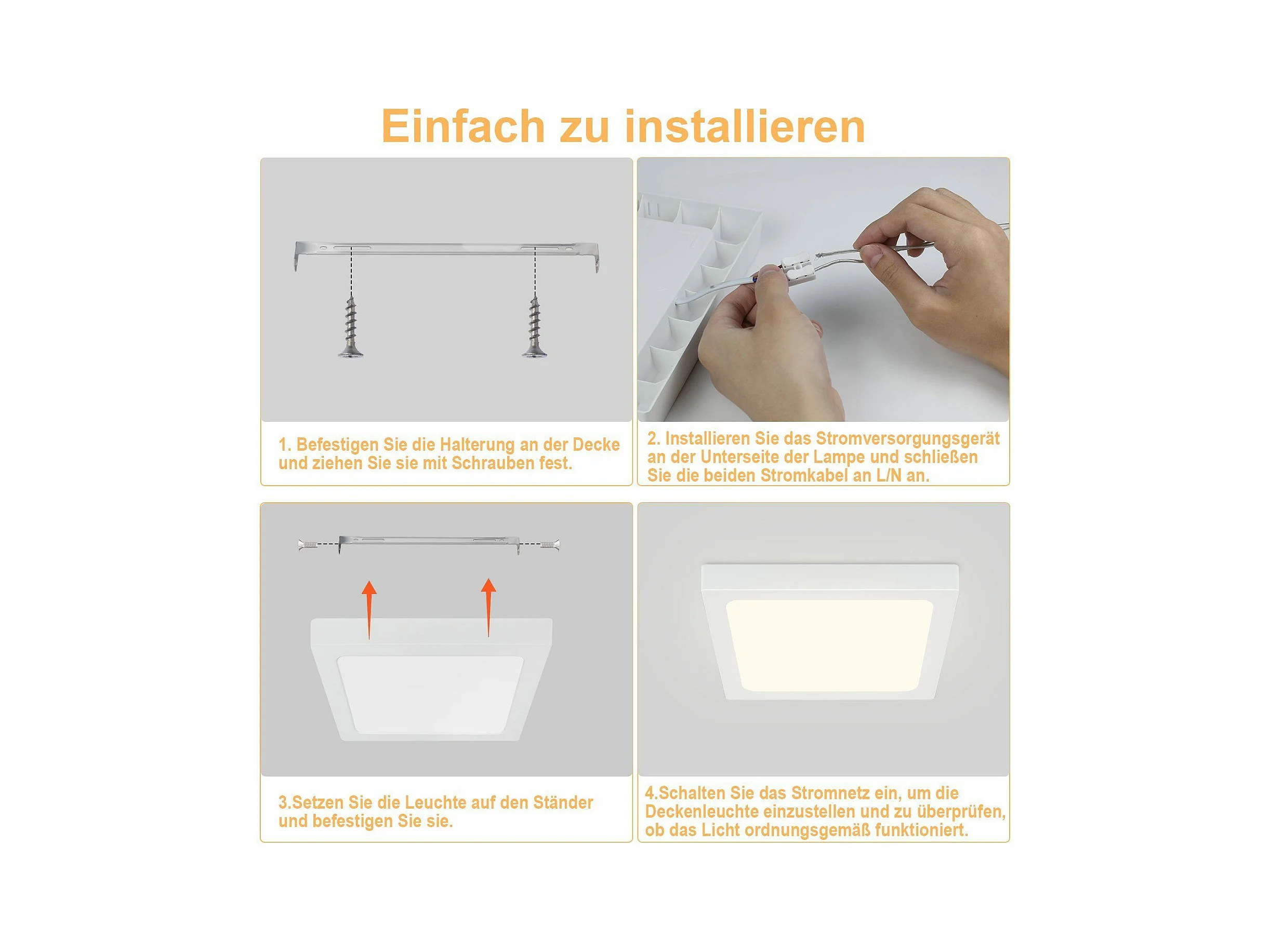 Einfach zu installieren

1. Befestigen Sie die Halterung an der Decke und ziehen Sie sie mit Schrauben fest.

2. Installieren Sie das Stromversorgungsgerät an der Unterseite der Lampe und schließen Sie die beiden Stromkabel an L/N an.

3.Setzen Sie die Leuchte auf den Ständer und befestigen Sie sie.

4.Schalten Sie das Stromnetz ein, um die Deckenleuchte einzustellen und zu überprüfen, ob das Licht ordnungsgemäß funktioniert.