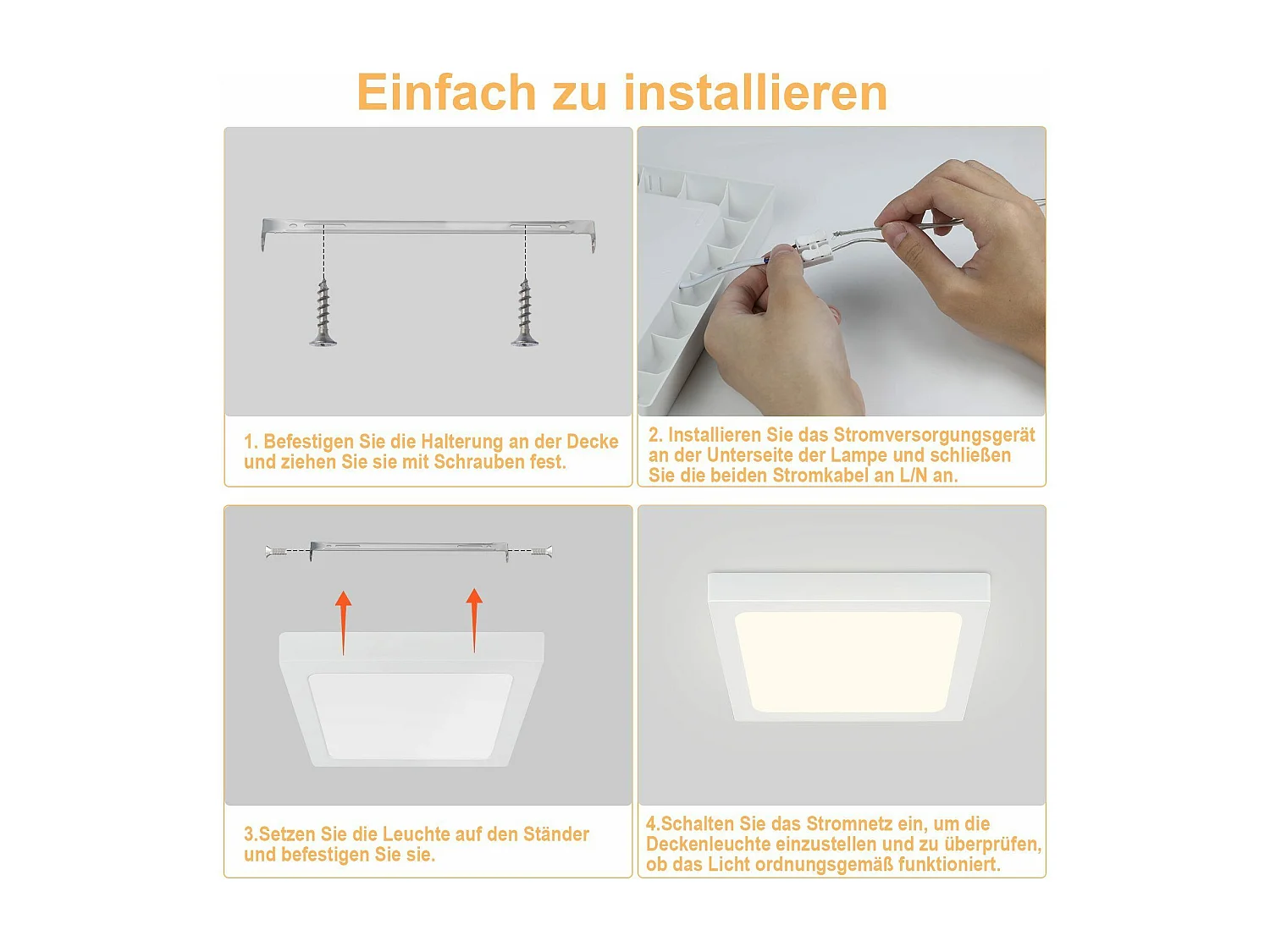 Einfach zu installieren

1. Befestigen Sie die Halterung an der Decke und ziehen Sie sie mit Schrauben fest.

2. Installieren Sie das Stromversorgungsgerät an der Unterseite der Lampe und schließen Sie die beiden Stromkabel an L/N an.

3.Setzen Sie die Leuchte auf den Ständer und befestigen Sie sie.

4.Schalten Sie das Stromnetz ein, um die Deckenleuchte einzustellen und zu überprüfen, ob das Licht ordnungsgemäß funktioniert.