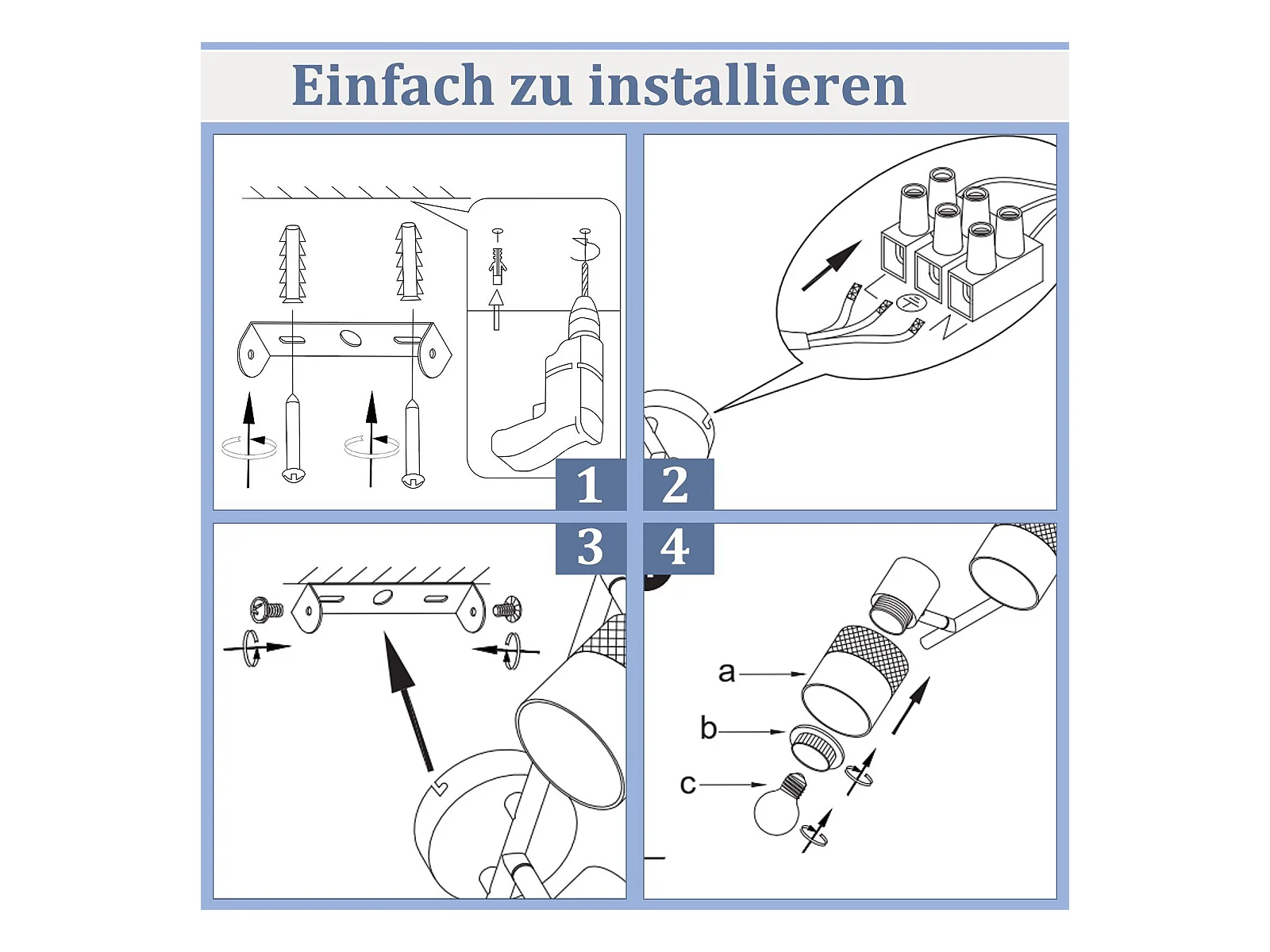 Einfach zu installieren

1

2

L

N

3

4

a

b

c