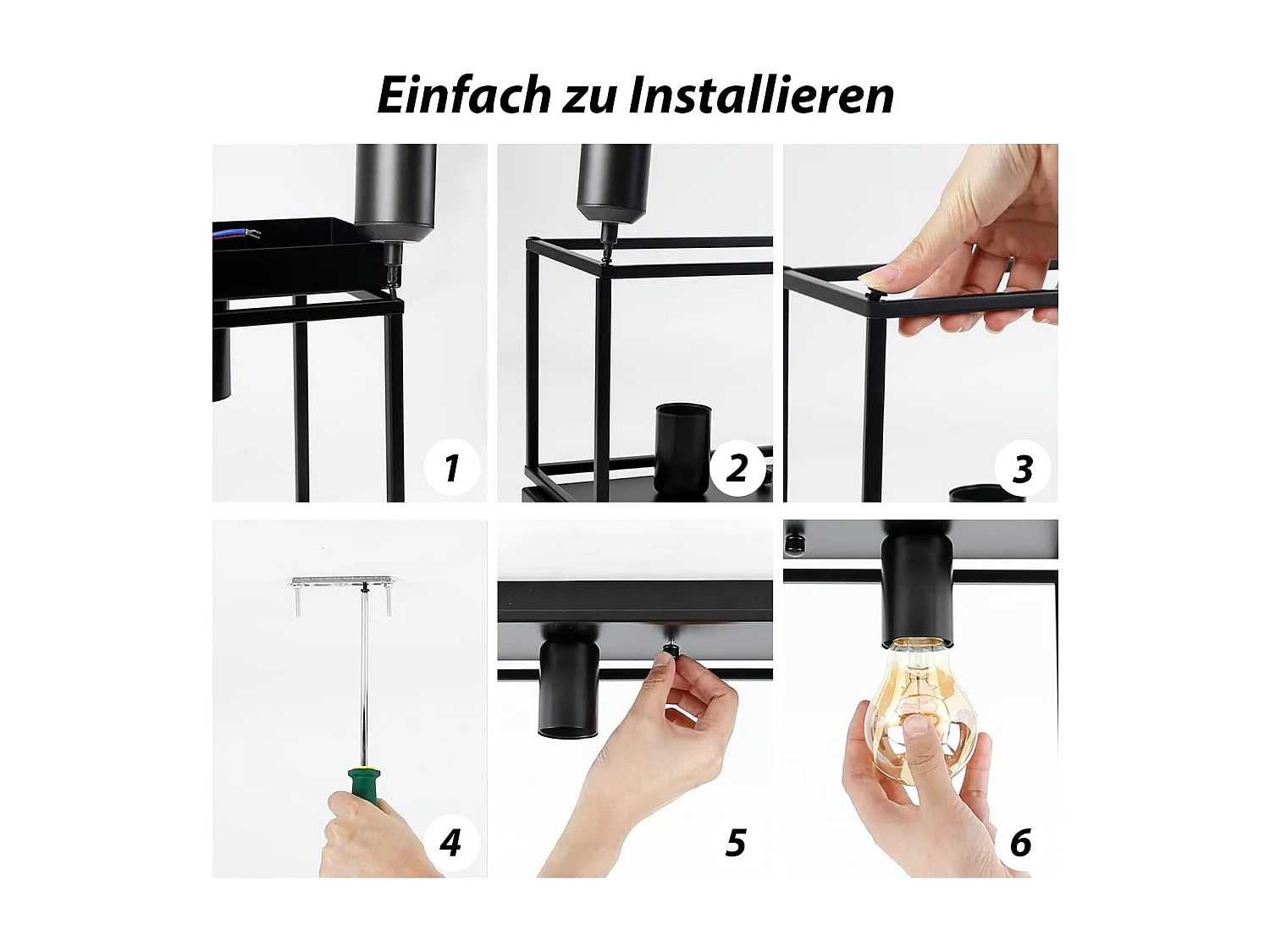 Einfach zu Installieren

1

2

3

4

5

6