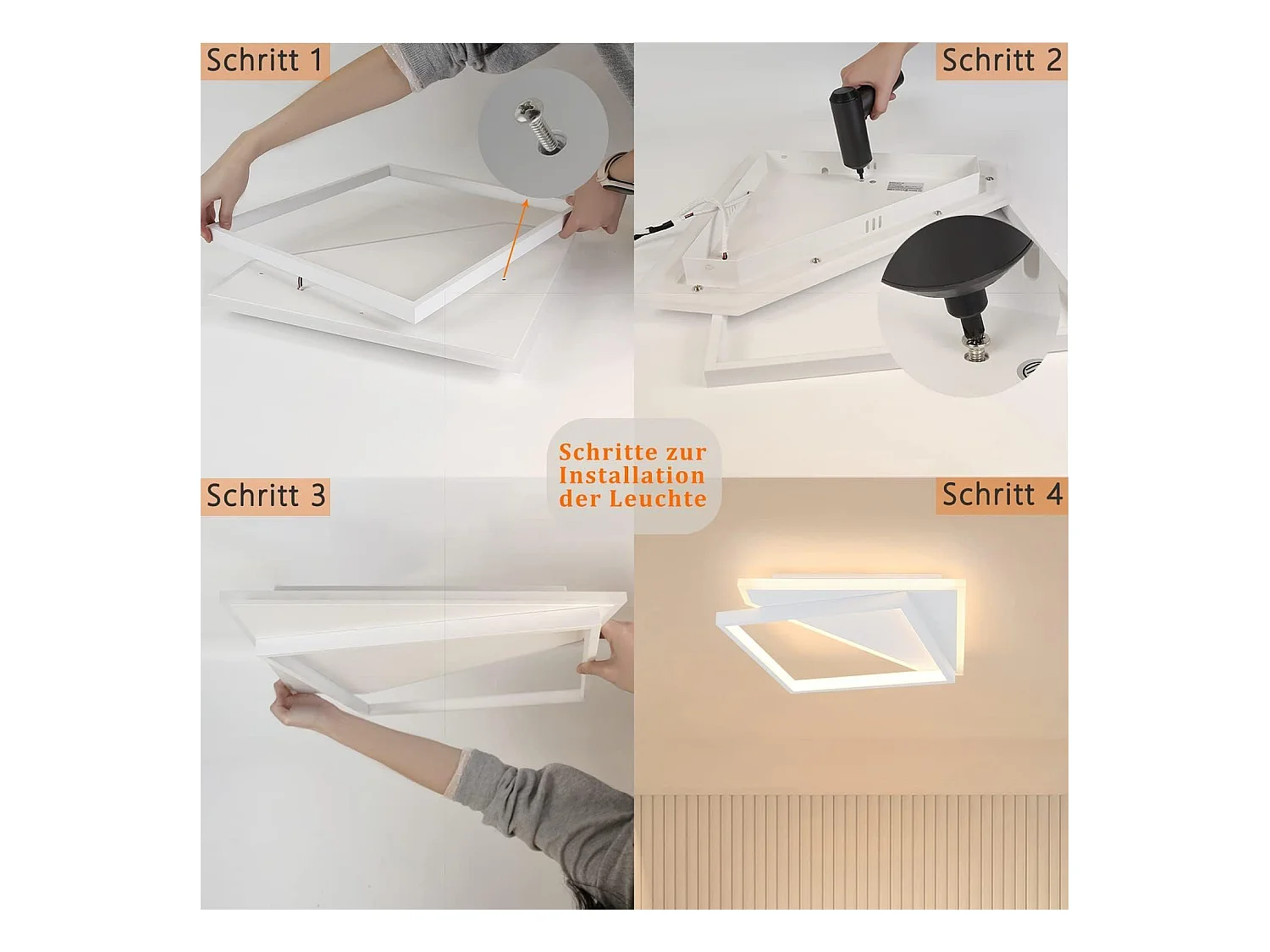 Schritt 1

Schritt 2

Schritte zur Installation der Leuchte

Schritt 3

Schritt 4