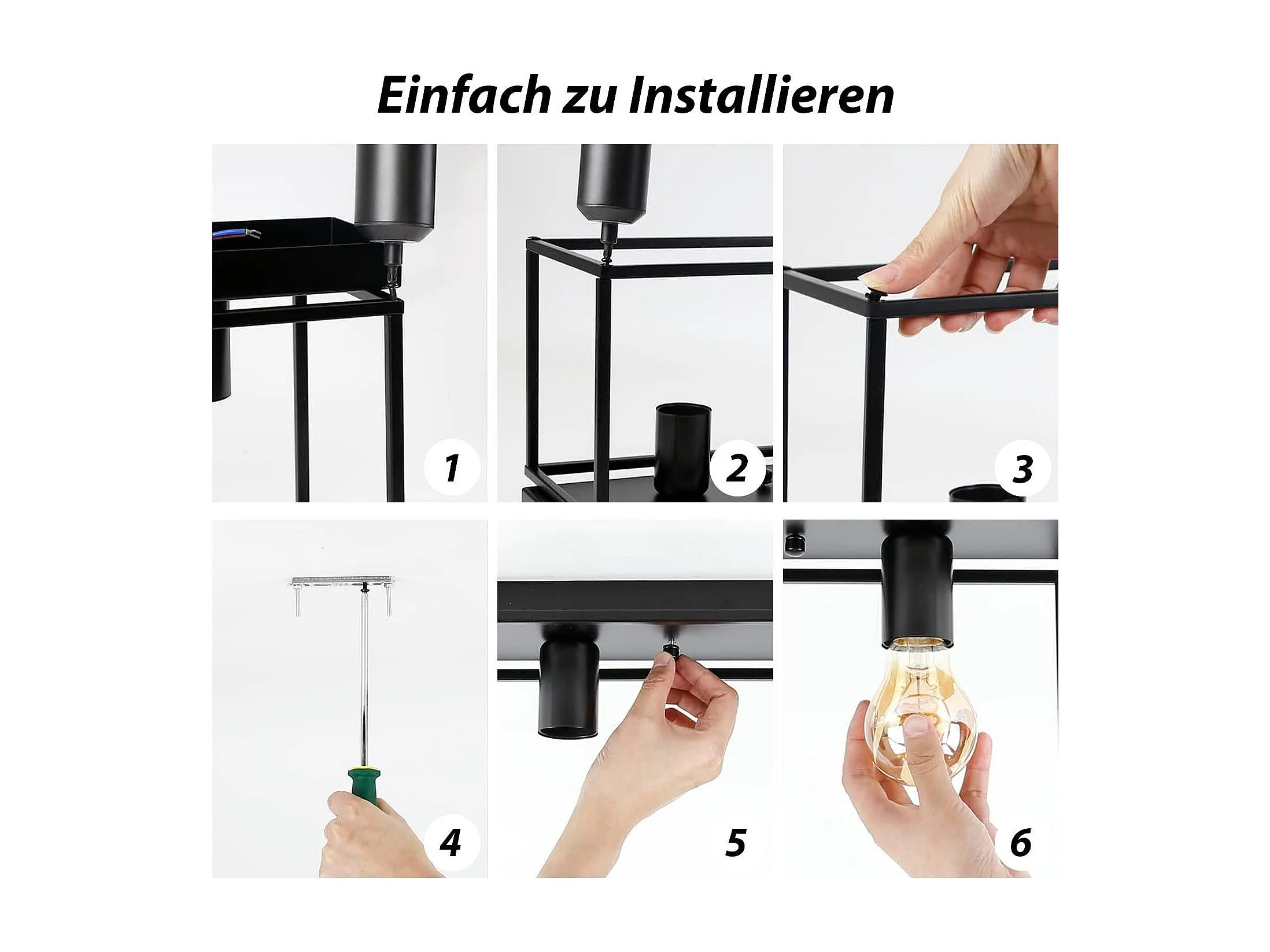 Einfach zu Installieren

1

2

3

4

5

6