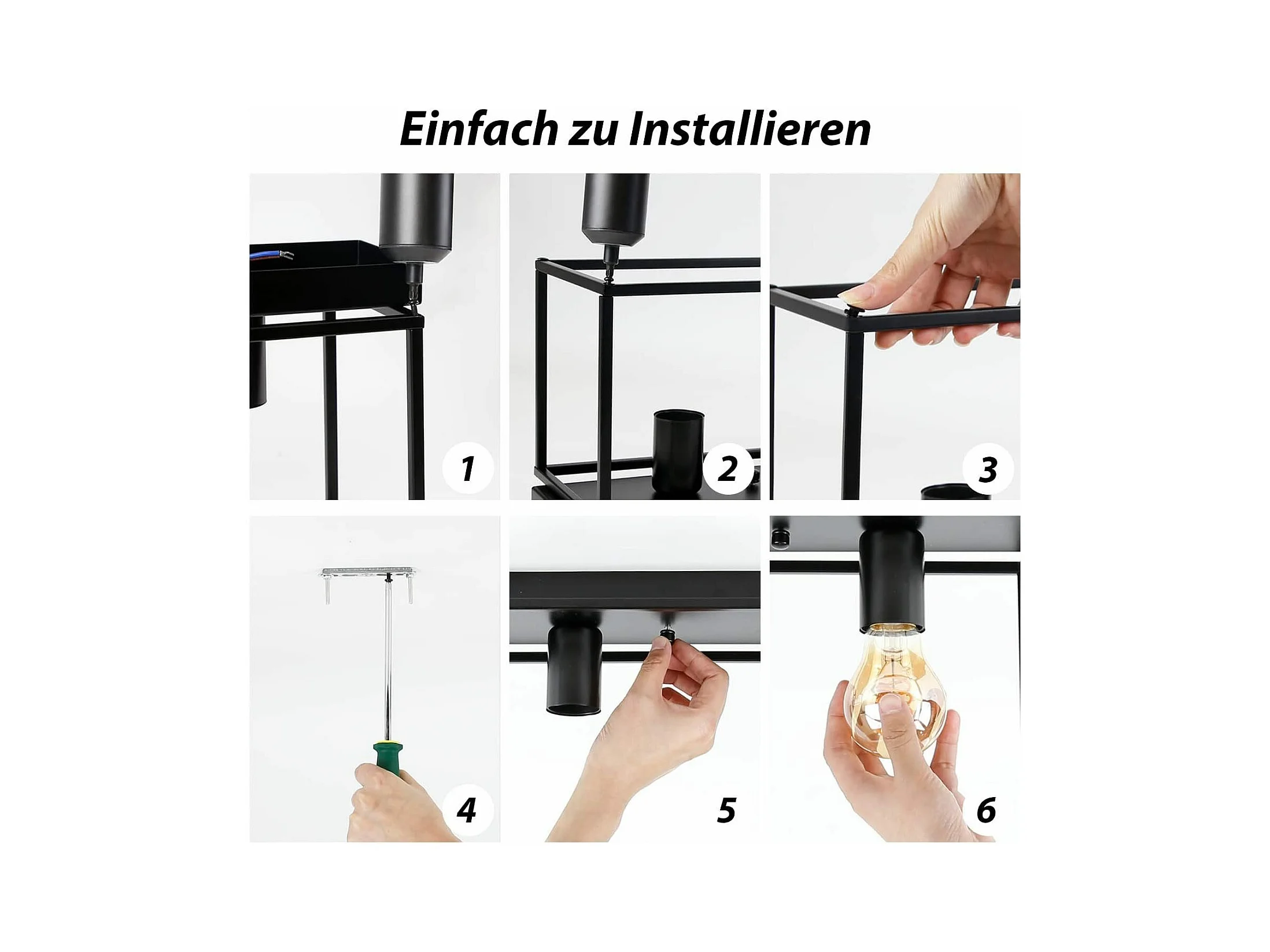 Einfach zu Installieren

1

2

3

4

5

6