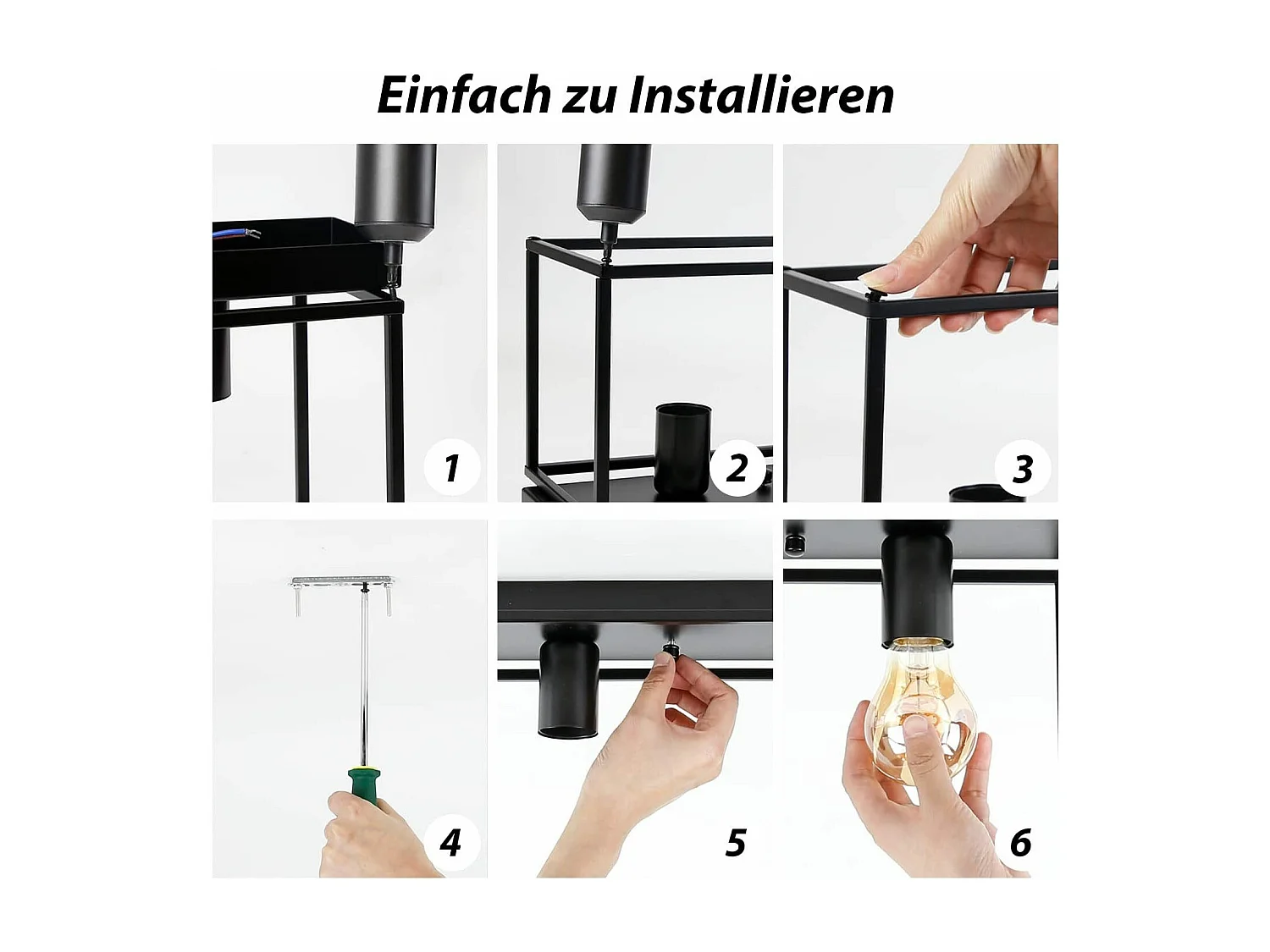 Einfach zu Installieren

1

2

3

4

5

6