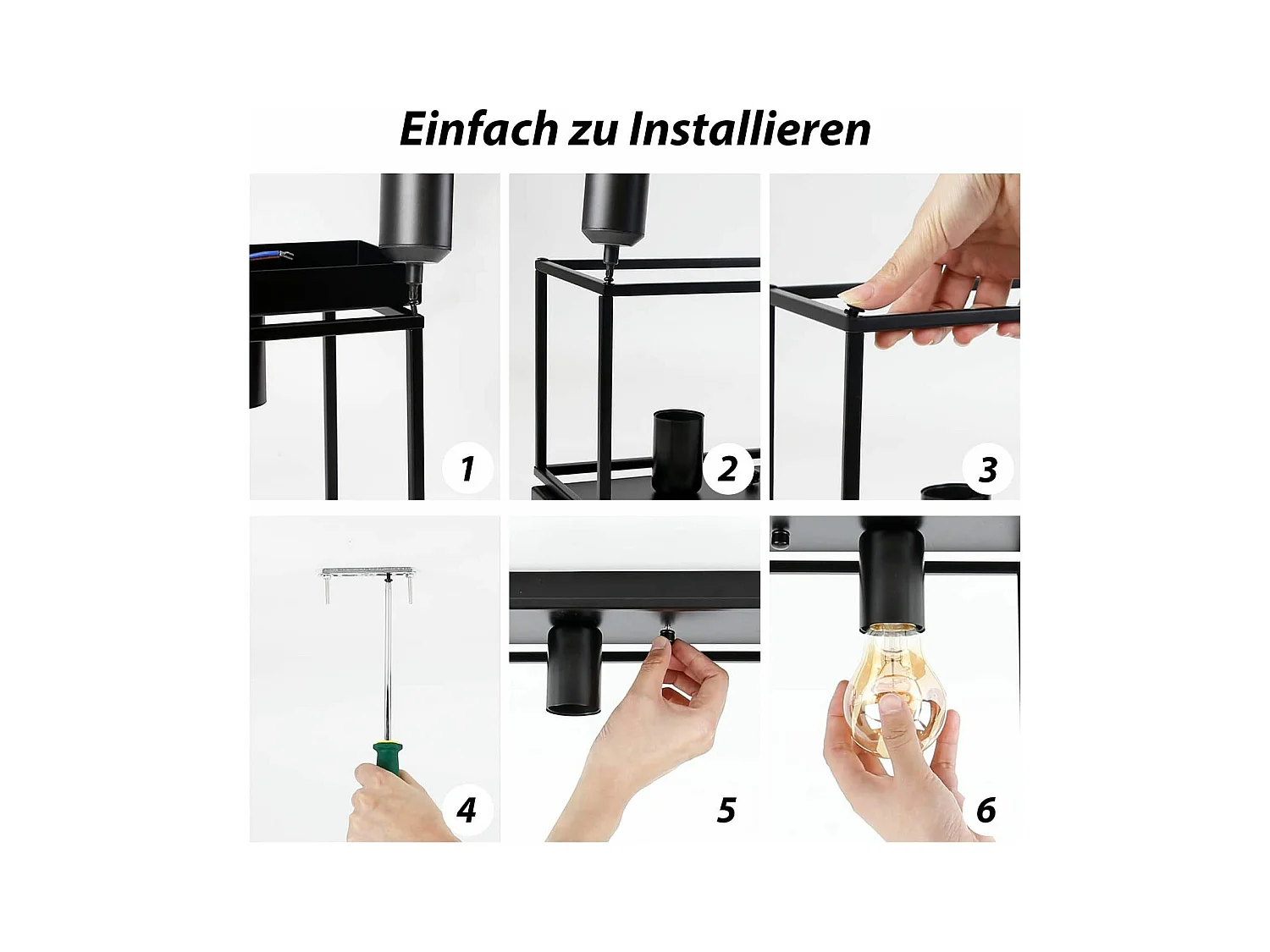 Einfach zu Installieren

1

2

3

4

5

6