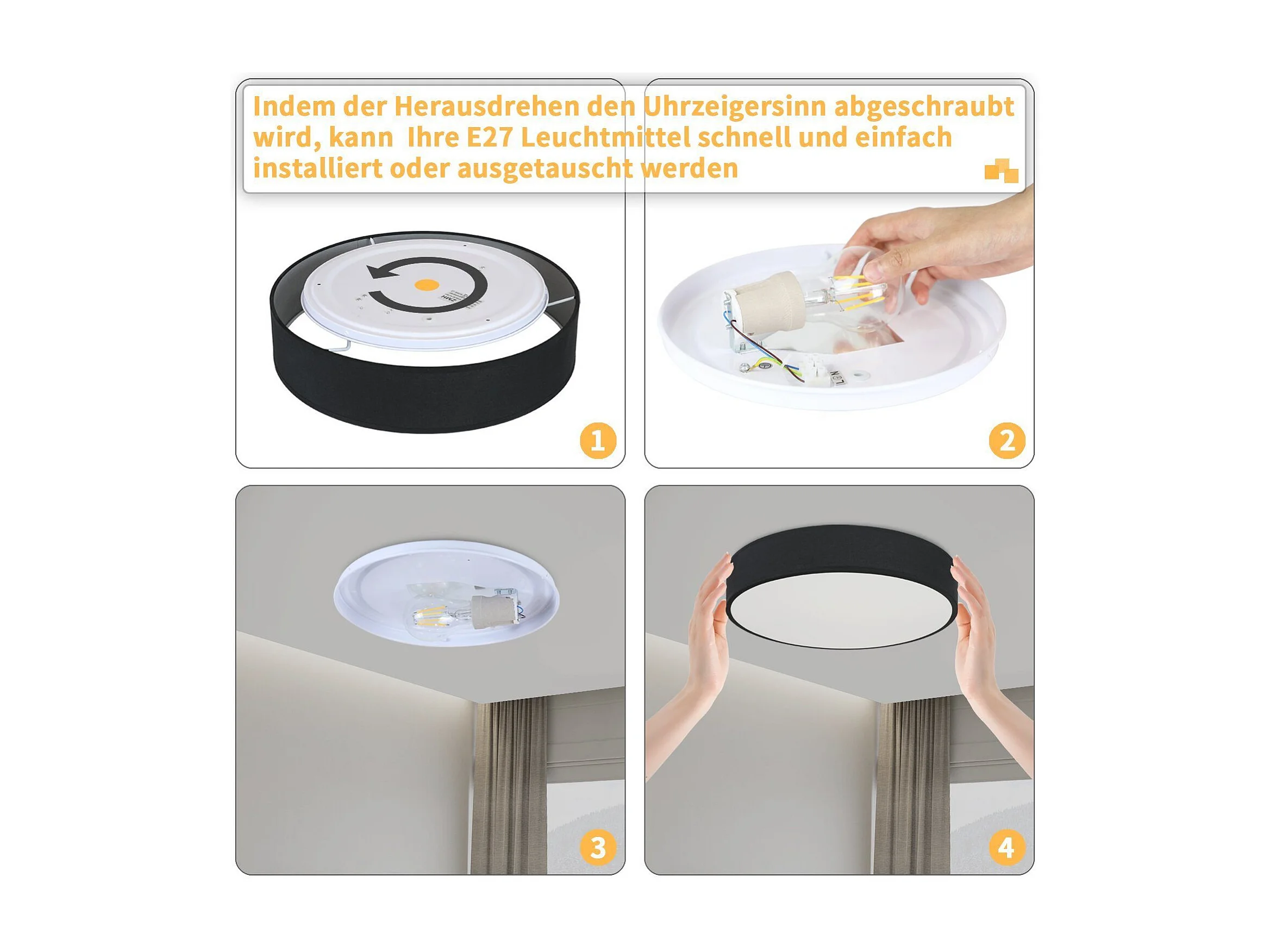 Indem der Herausdrehen den Uhrzeigersinn abgeschraubt wird, kann Ihre E27 Leuchtmittel schnell und einfach installiert oder ausgetauscht werden

1

2

3

4