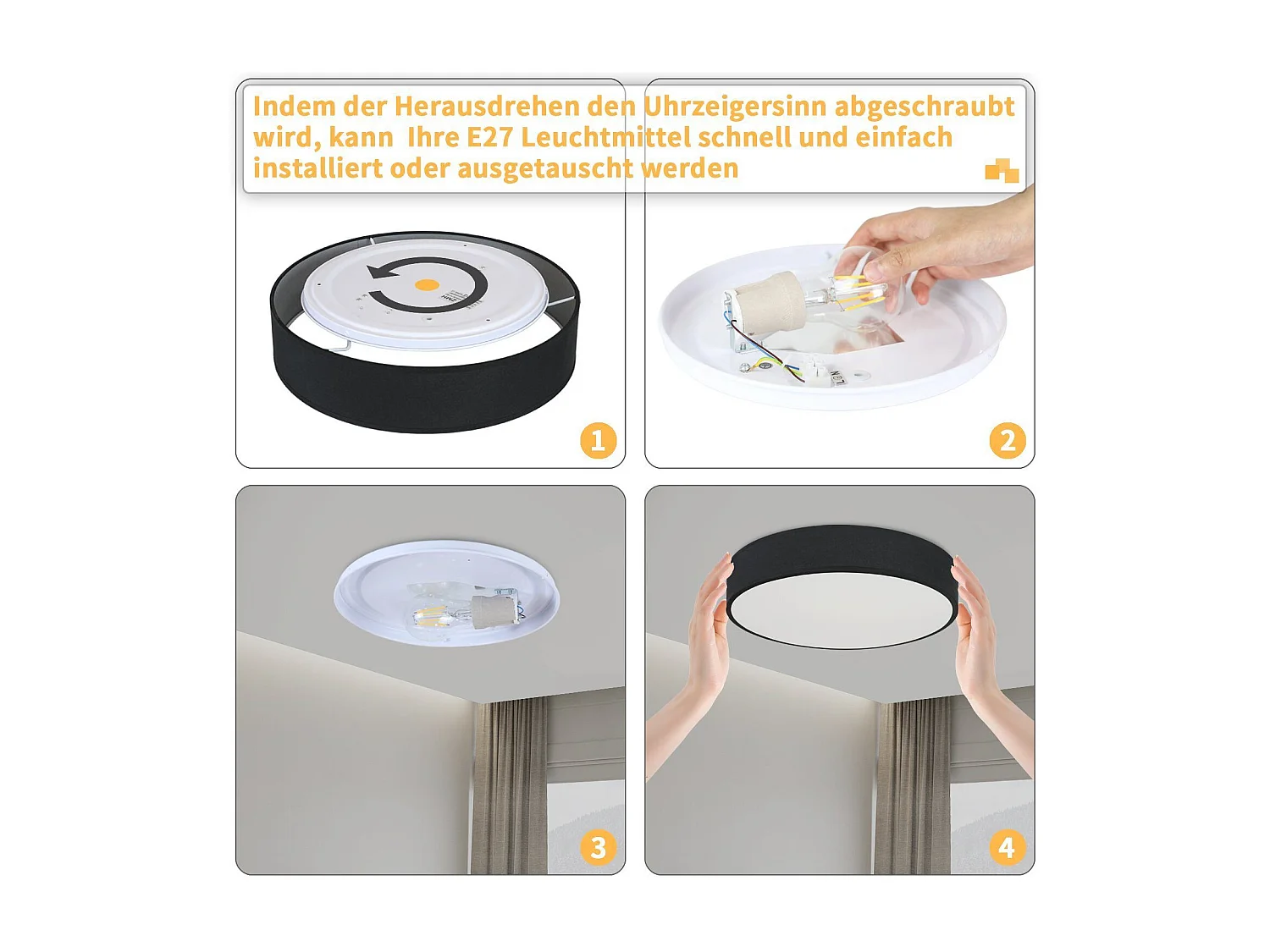 Indem der Herausdrehen den Uhrzeigersinn abgeschraubt wird, kann Ihre E27 Leuchtmittel schnell und einfach installiert oder ausgetauscht werden

1

2

3

4