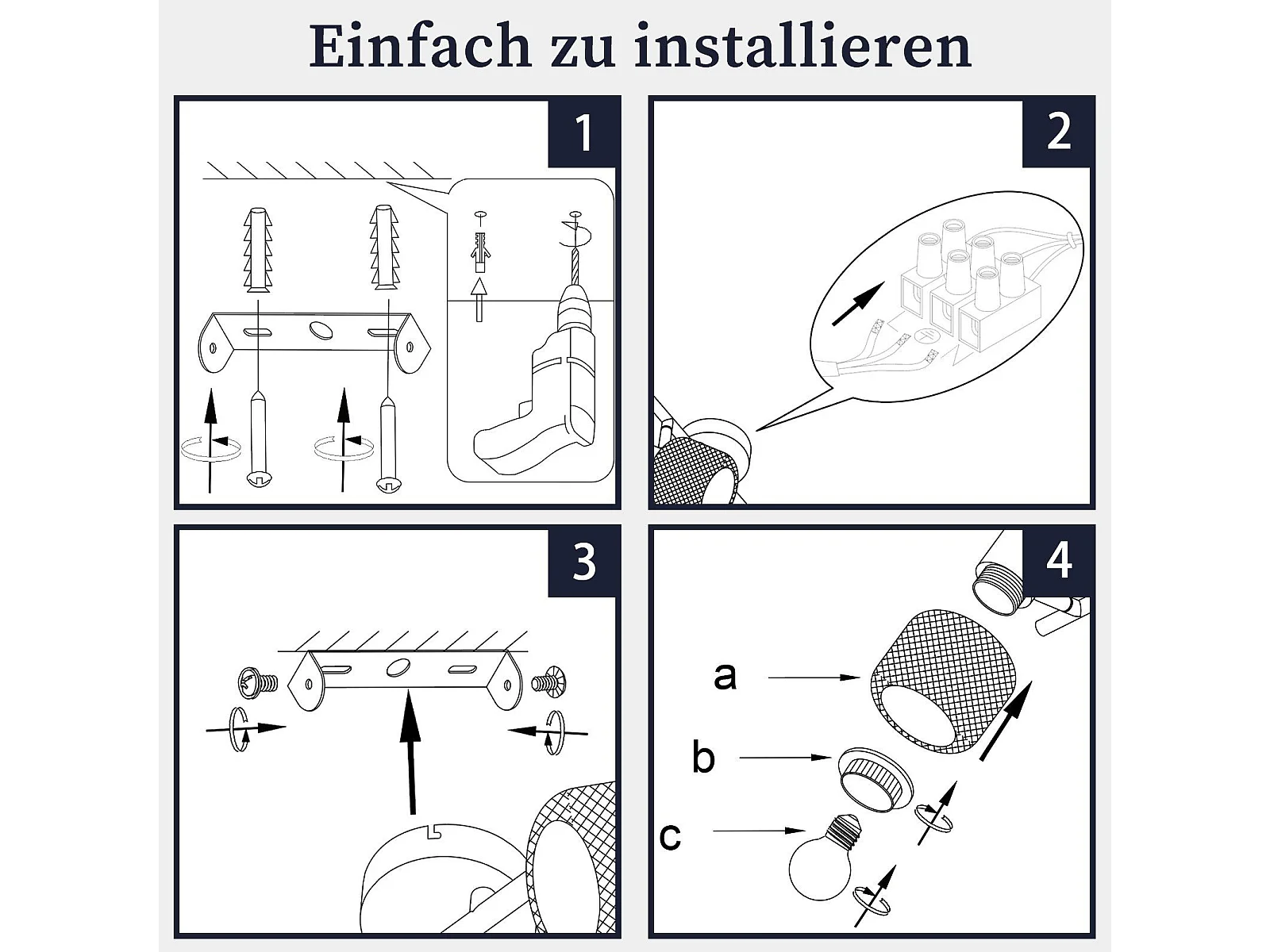 Einfach zu installieren

1

2

3

4

a

b

c