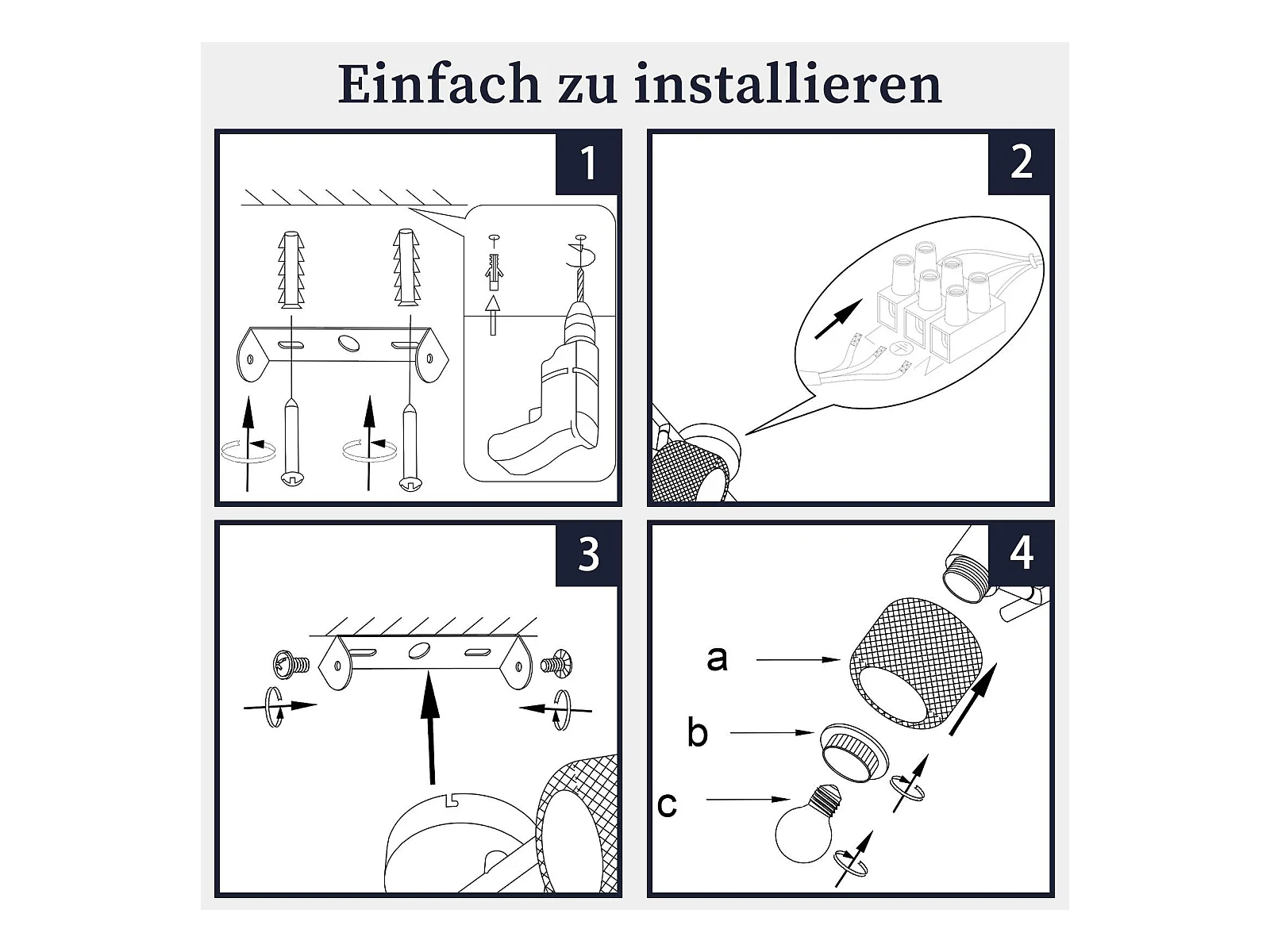 Einfach zu installieren

1

2

3

4

a

b

c