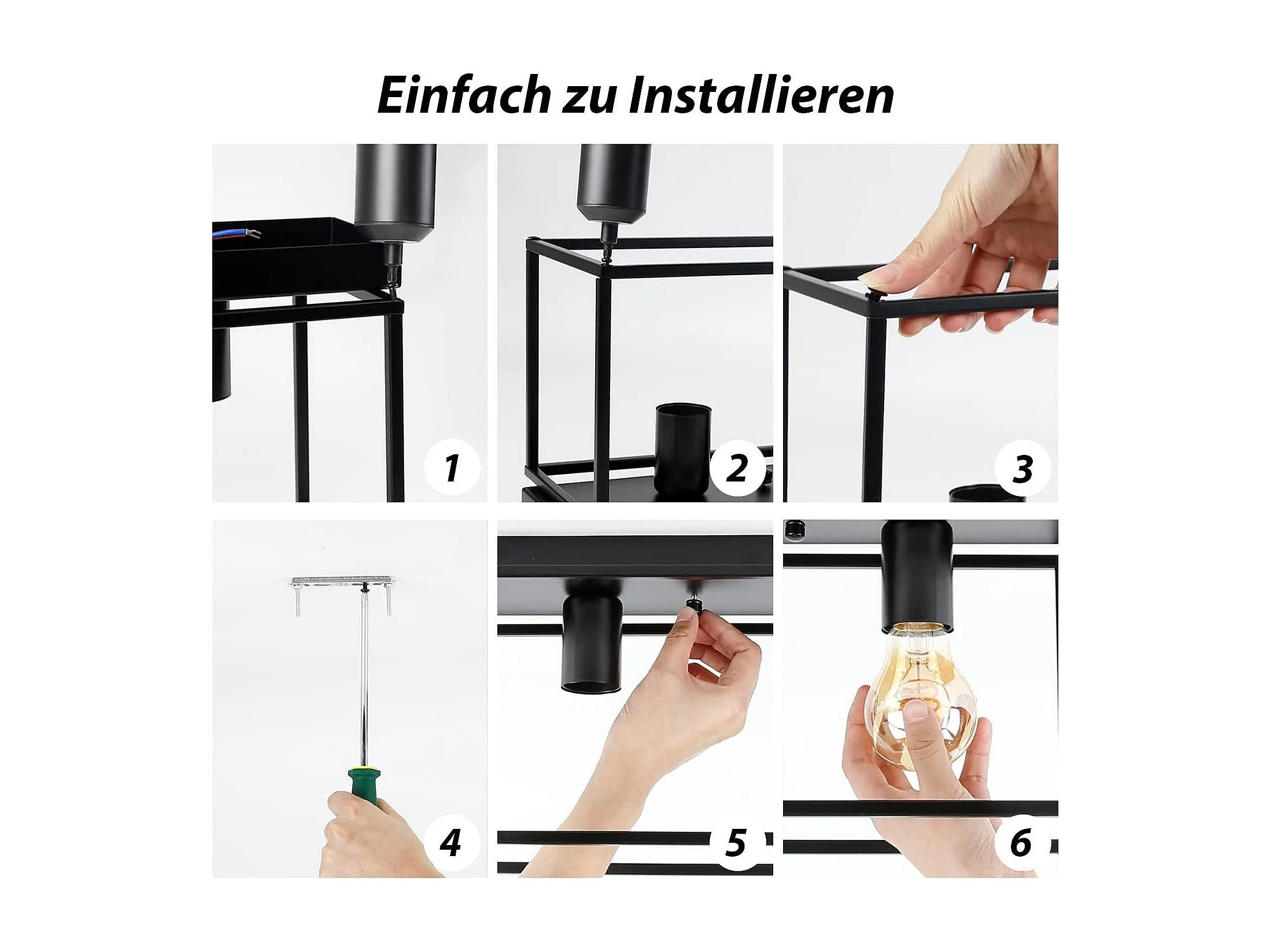 Einfach zu Installieren

1

2

3

4

5

6