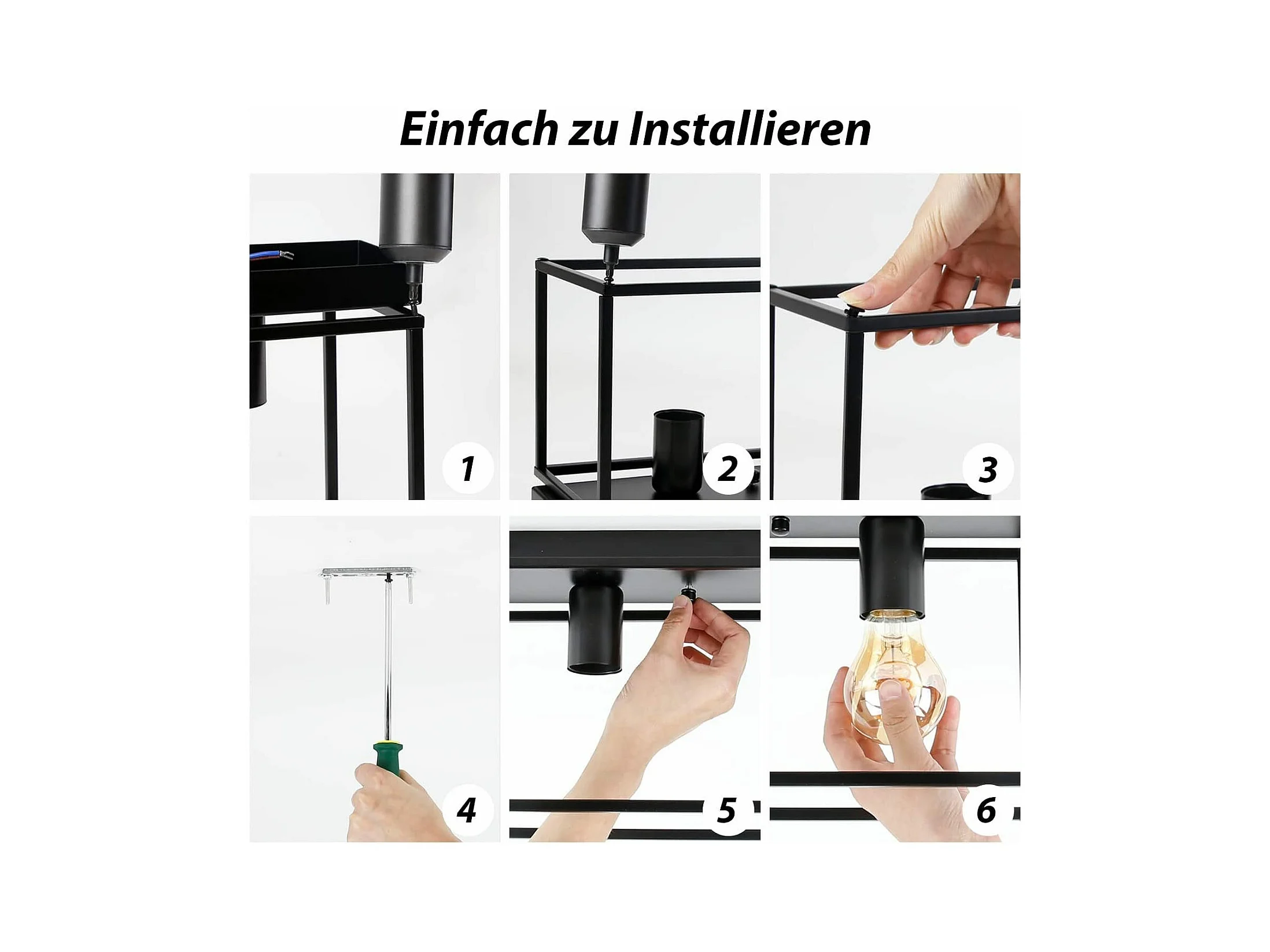 Einfach zu Installieren

1

2

3

4

5

6