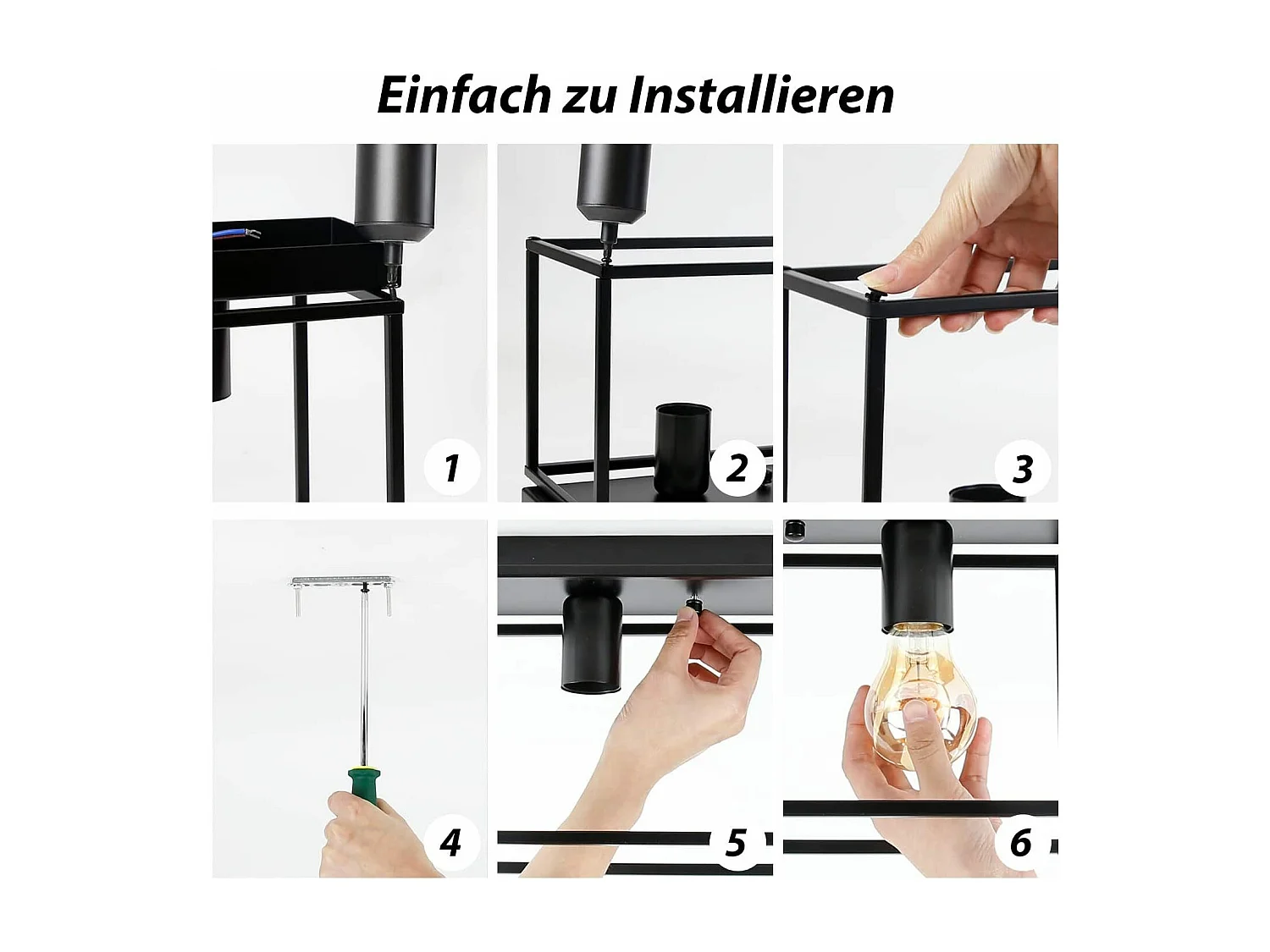 Einfach zu Installieren

1

2

3

4

5

6