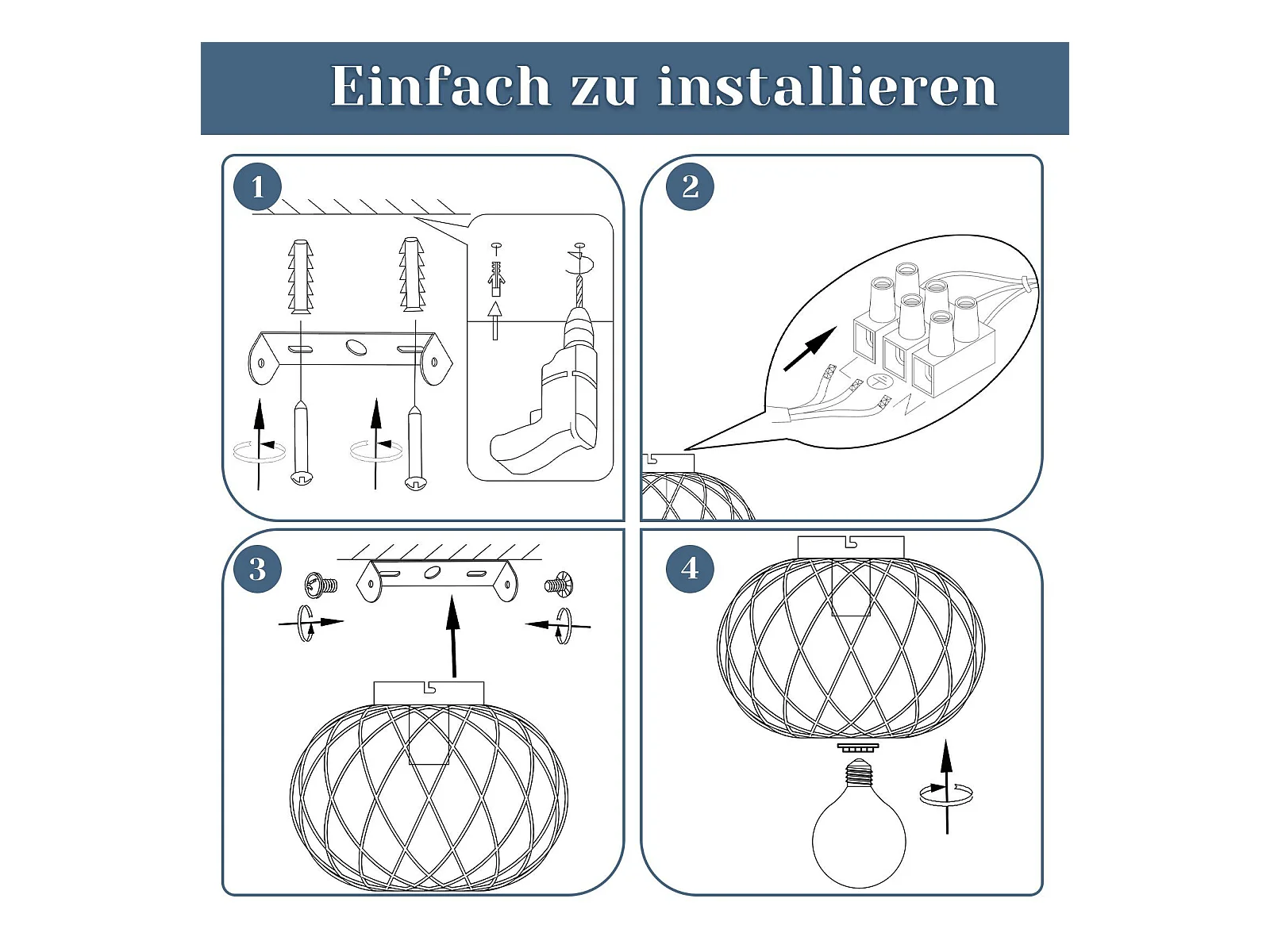 Einfach zu installieren

1

2

L

N

3

4