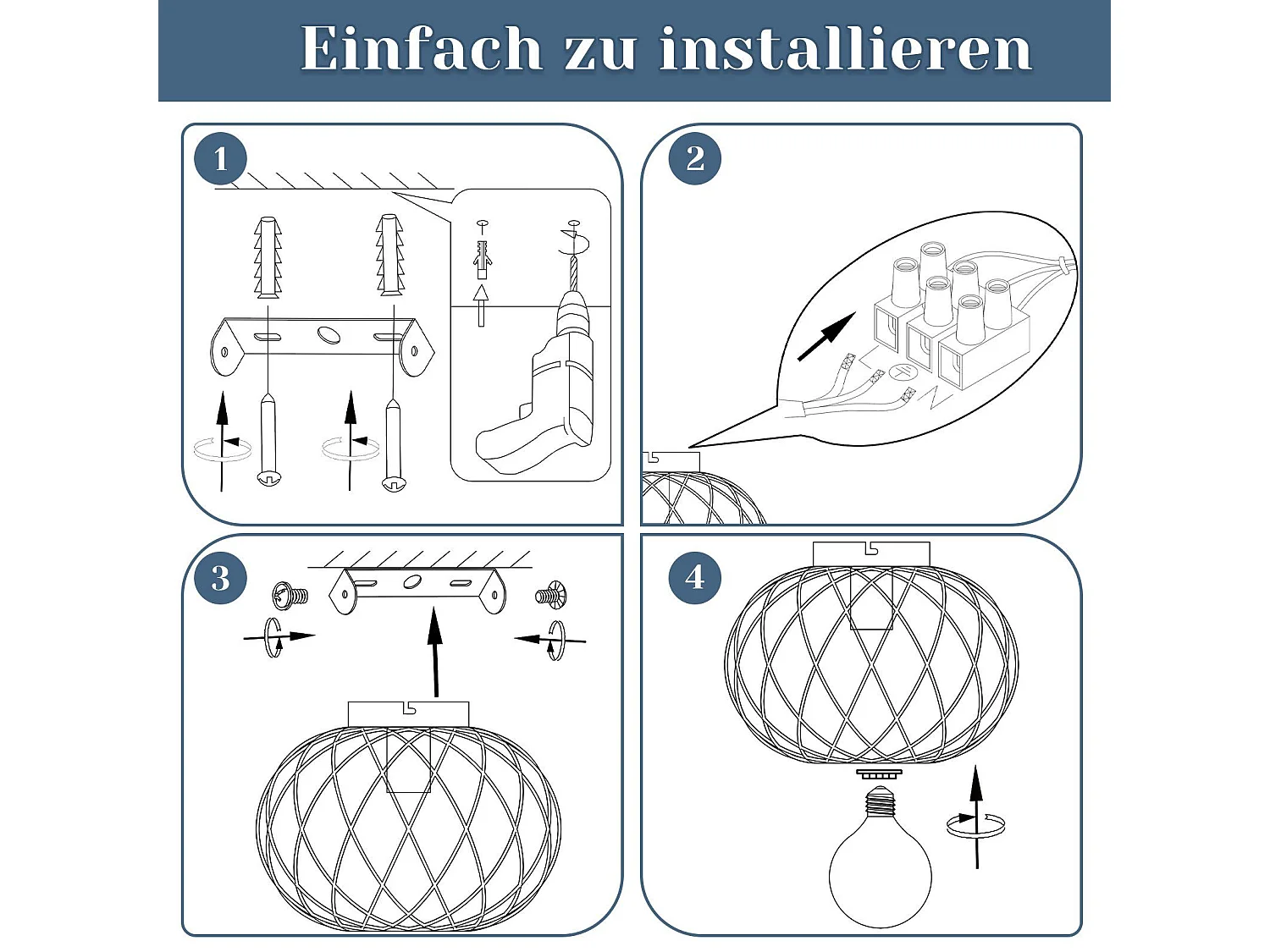 Einfach zu installieren

1

2

3

4