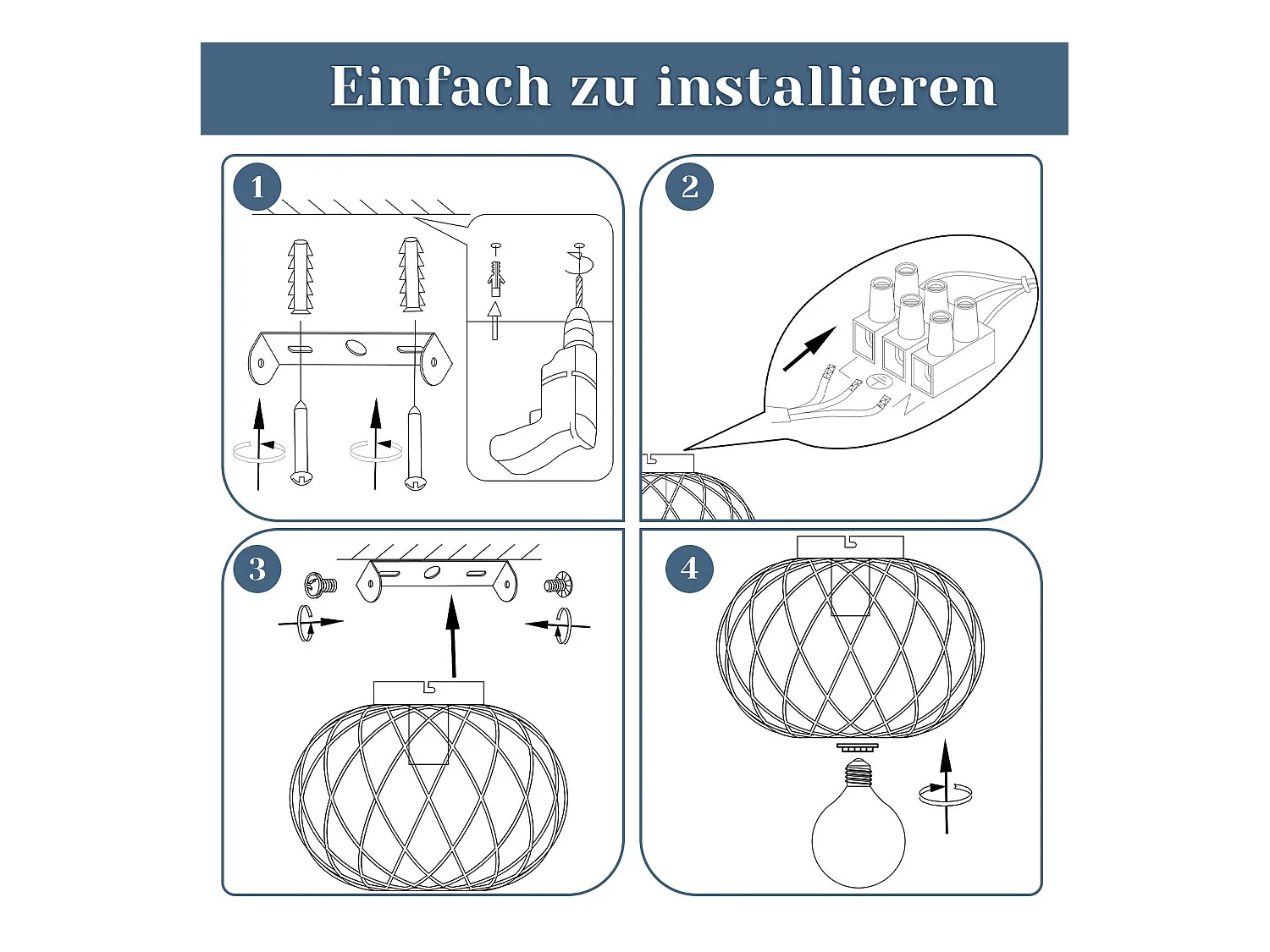 Einfach zu installieren

1

2

L

N

3

4