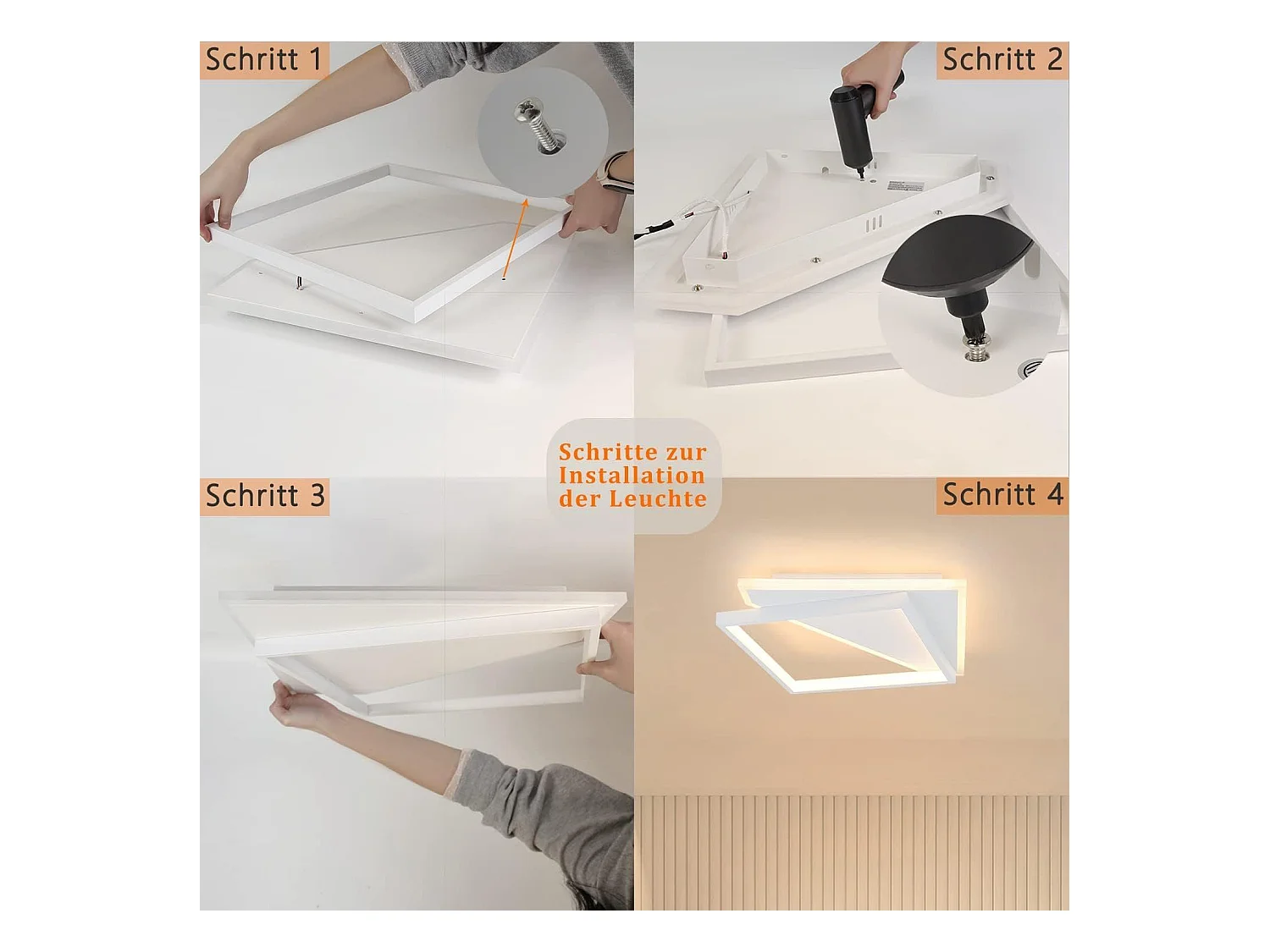 Schritt 1

Schritt 2

Schritte zur Installation der Leuchte

Schritt 3

Schritt 4